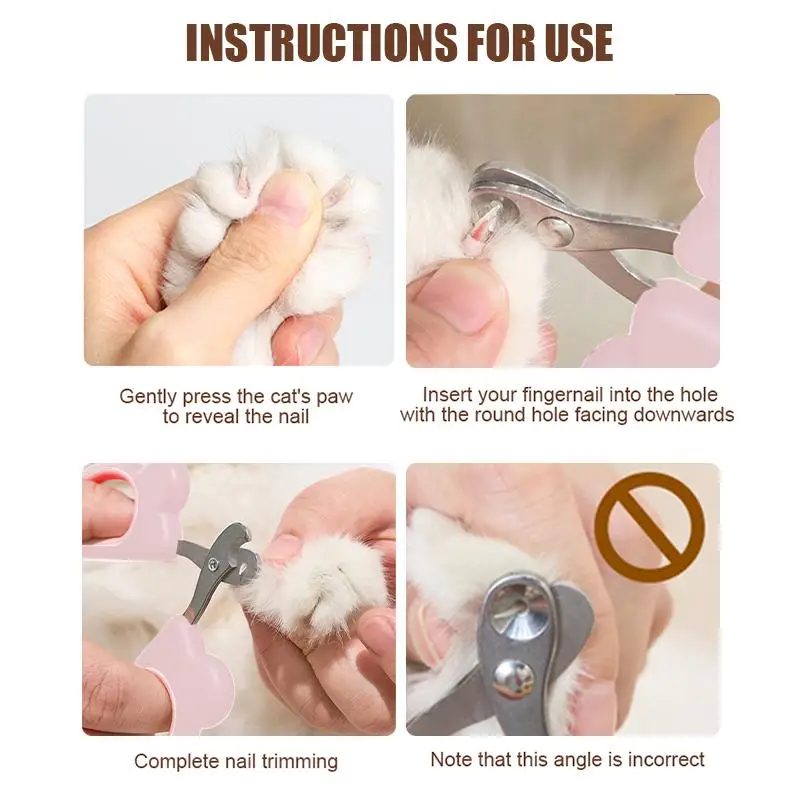 INSTRUCTIONS FOR USE

Gently press the cat's paw to reveal the nail

Insert your fingernail into the hole with the round hole facing downwards

Complete nail trimming

Note that this angle is incorrect