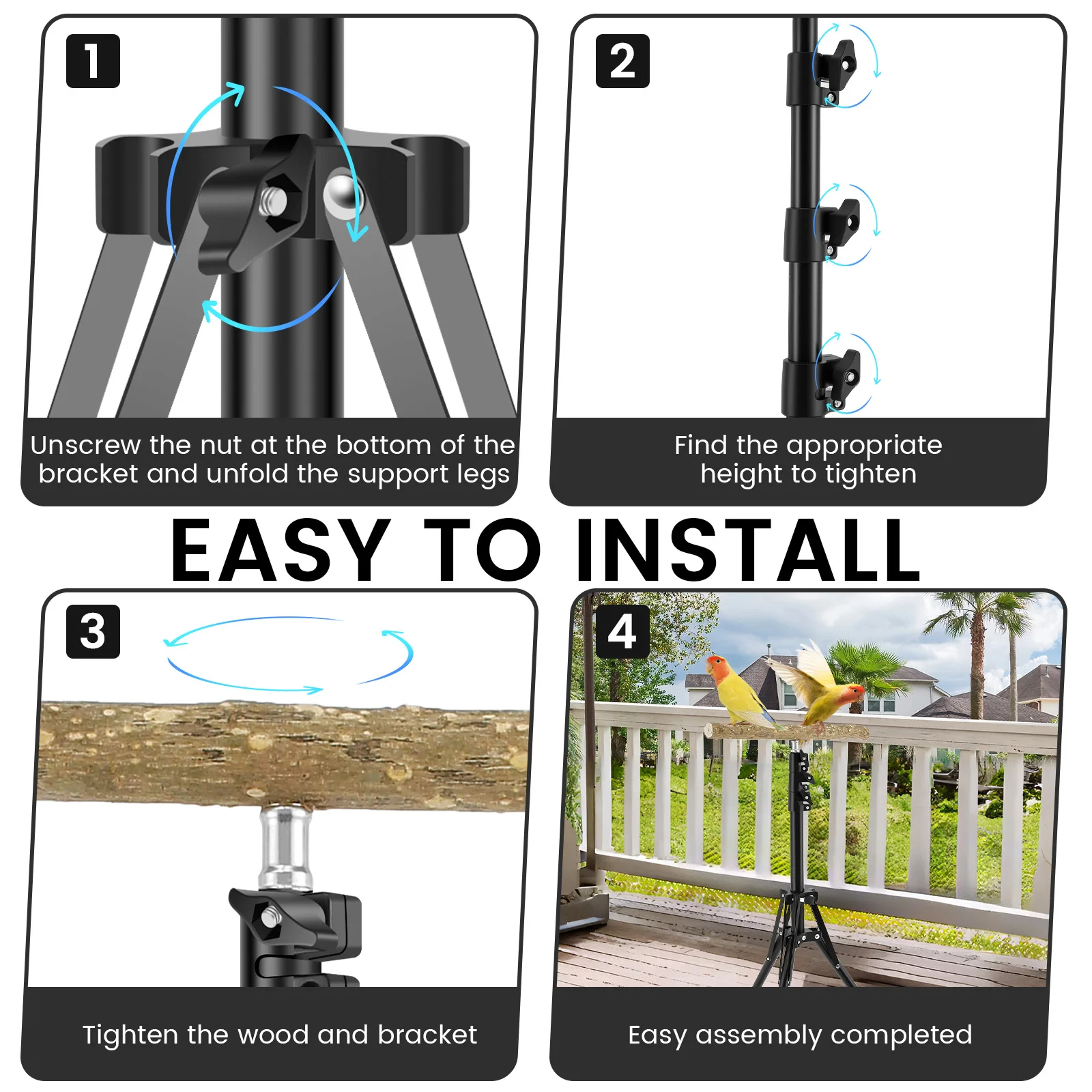 1

Unscrew the nut at the bottom of the bracket and unfold the support legs

2

Find the appropriate height to tighten

EASY TO INSTALL

3

Tighten the wood and bracket

4

Easy assembly completed