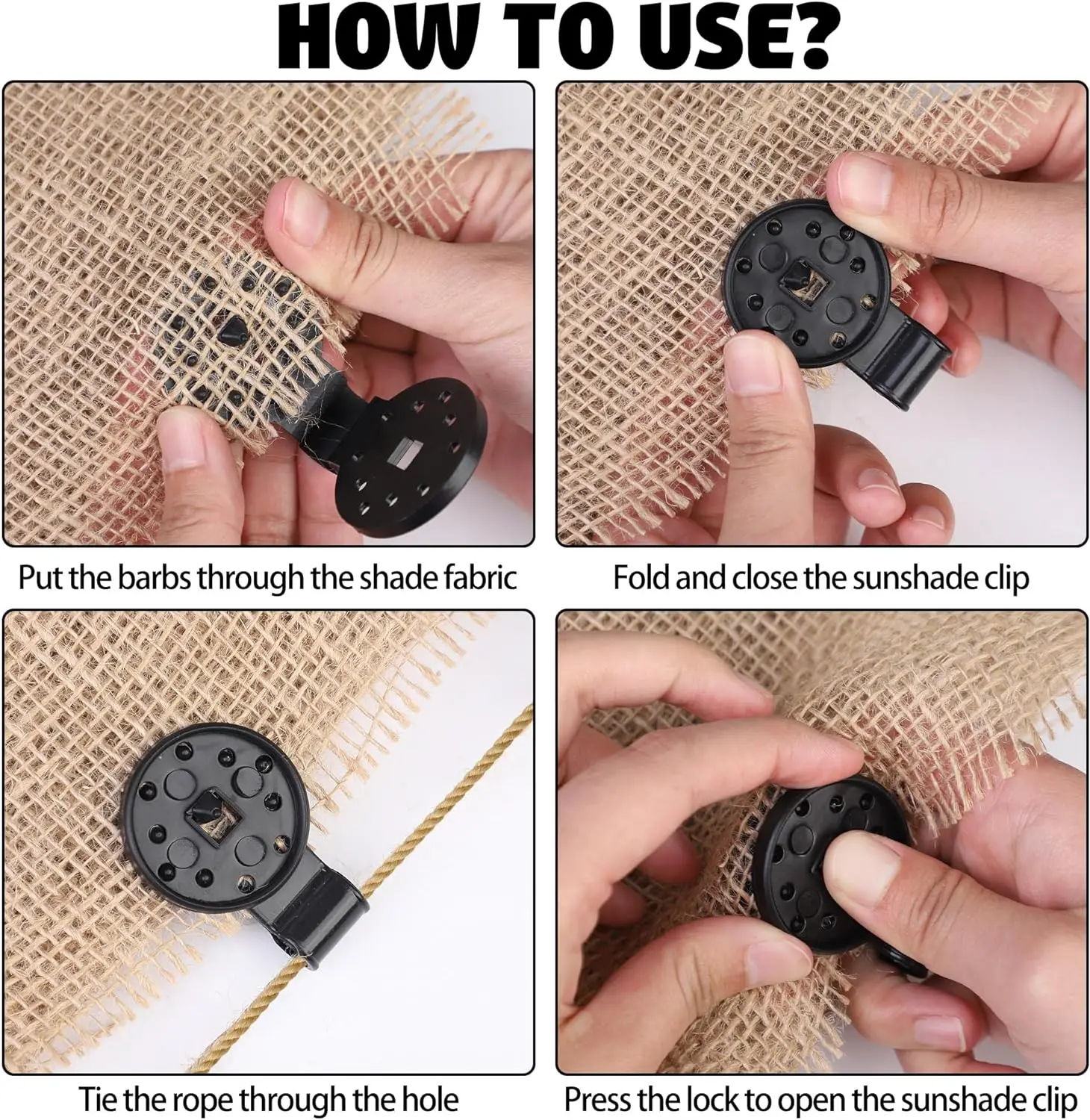 HOW TO USE?

Put the barbs through the shade fabric

Fold and close the sunshade clip

Tie the rope through the hole

Press the lock to open the sunshade clip