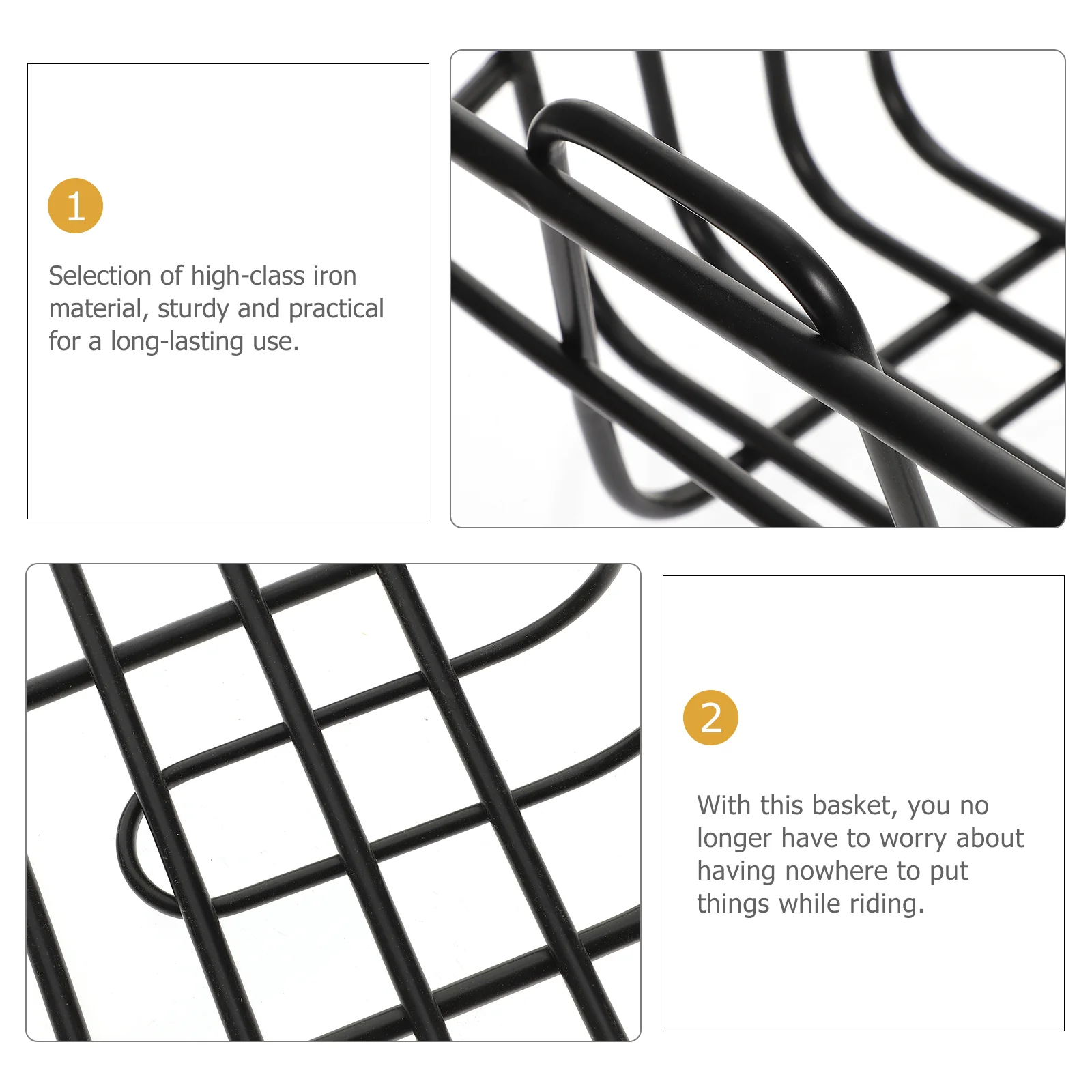 1

Selection of high-class iron material, sturdy and practical for a long-lasting use.

2

With this basket, you no longer have to worry about having nowhere to put things while riding.