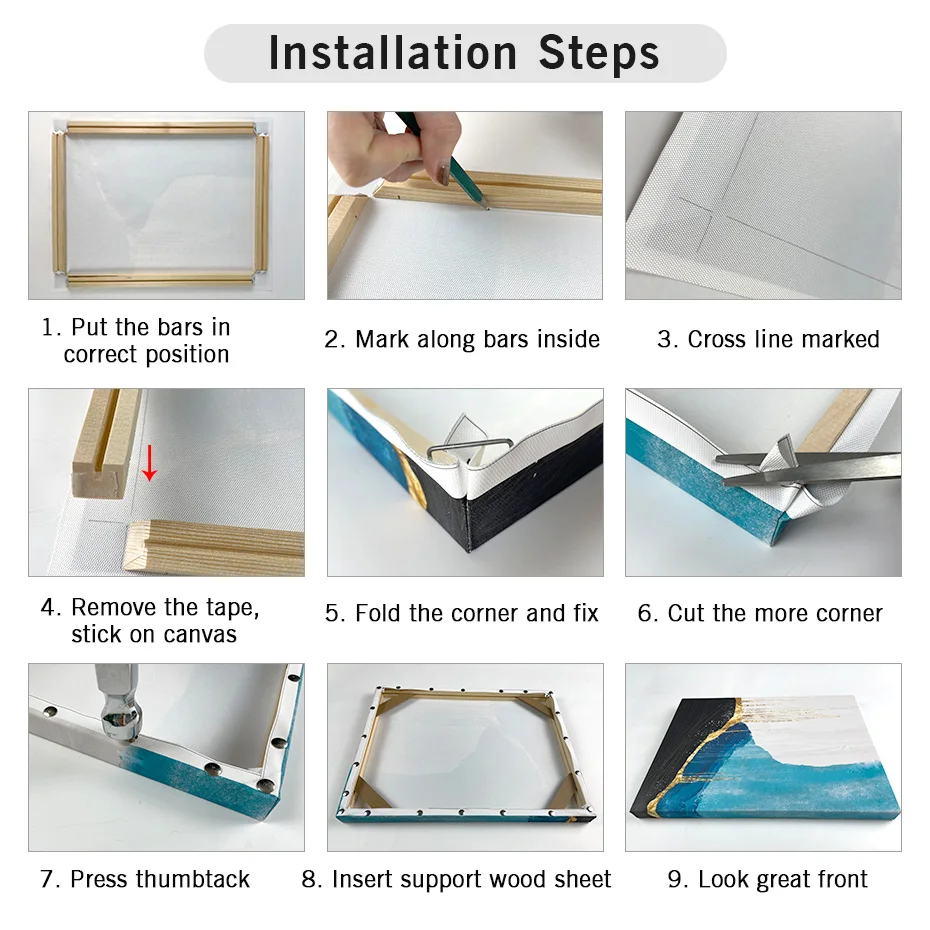 Installation Steps

1. Put the bars in correct position

2. Mark along bars inside

3. Cross line marked

4. Remove the tape, stick on canvas

5. Fold the corner and fix

6. Cut the more corner

7. Press thumbtack

8. Insert support wood sheet

9. Look great front