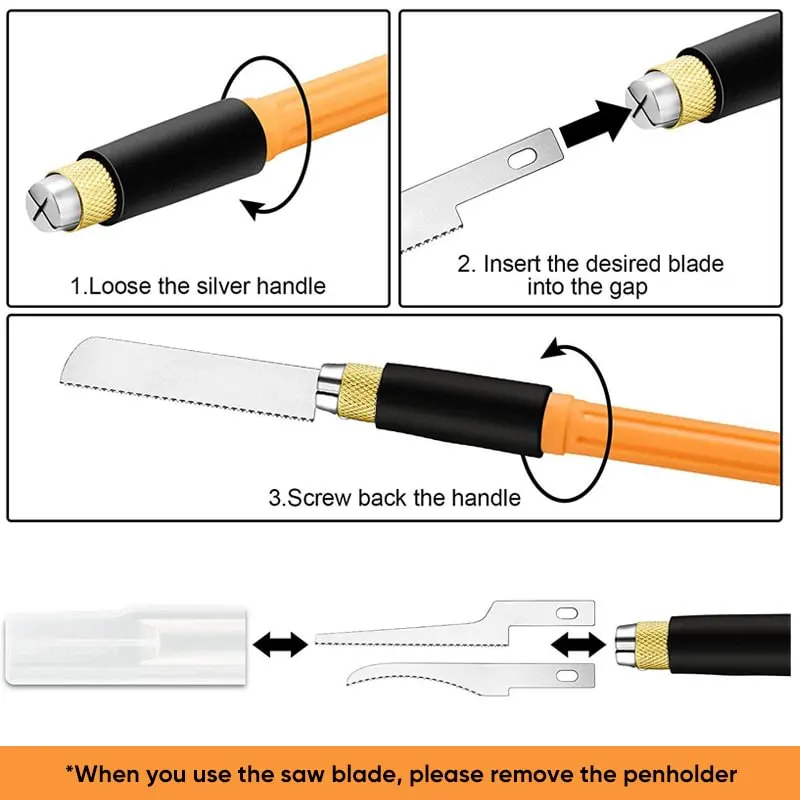 1.Loose the silver handle

2. Insert the desired blade into the gap

3.Screw back the handle

*When you use the saw blade, please remove the penholder