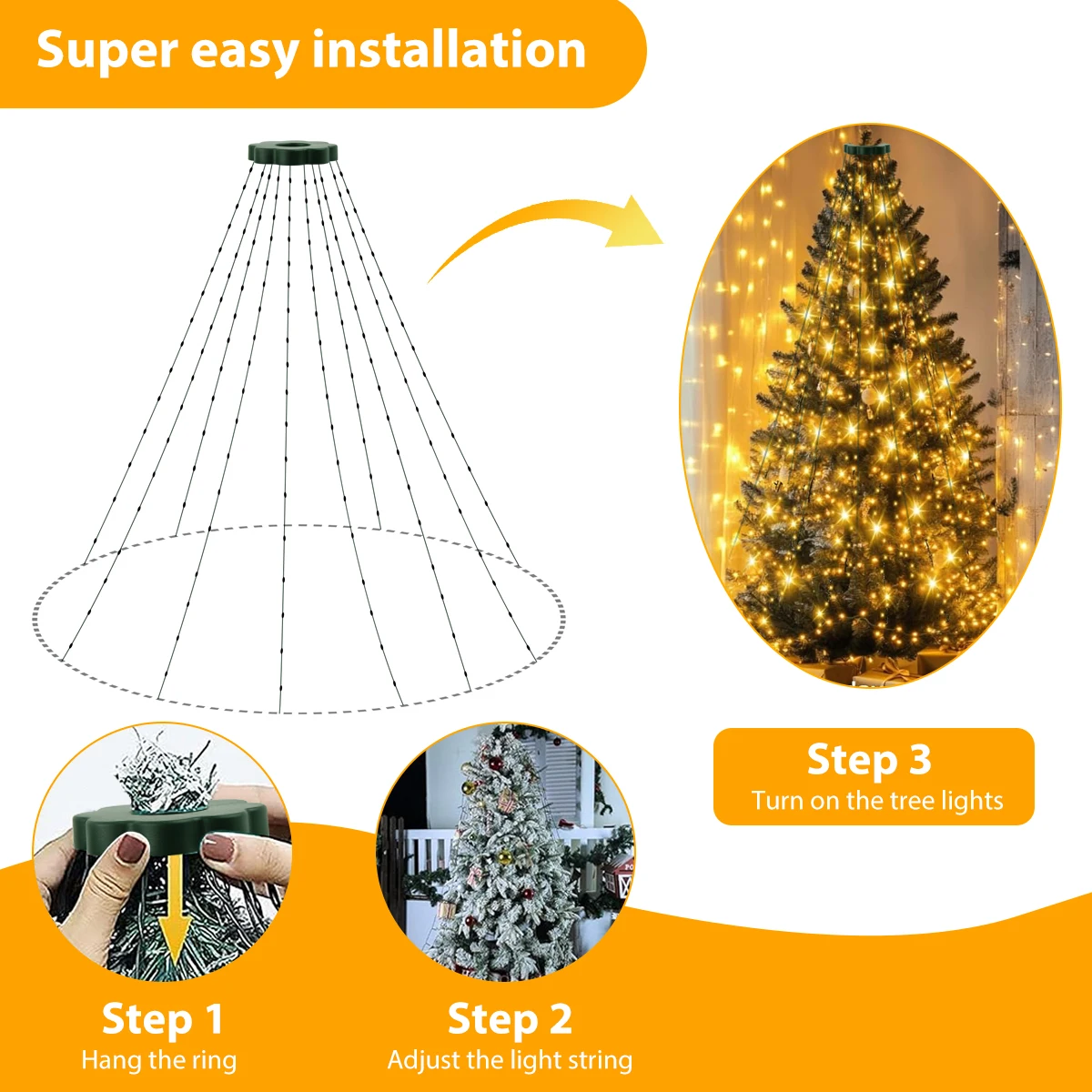 Super easy installation

Step 3
Turn on the tree lights

Step 1
Hang the ring

Step 2
Adjust the light string