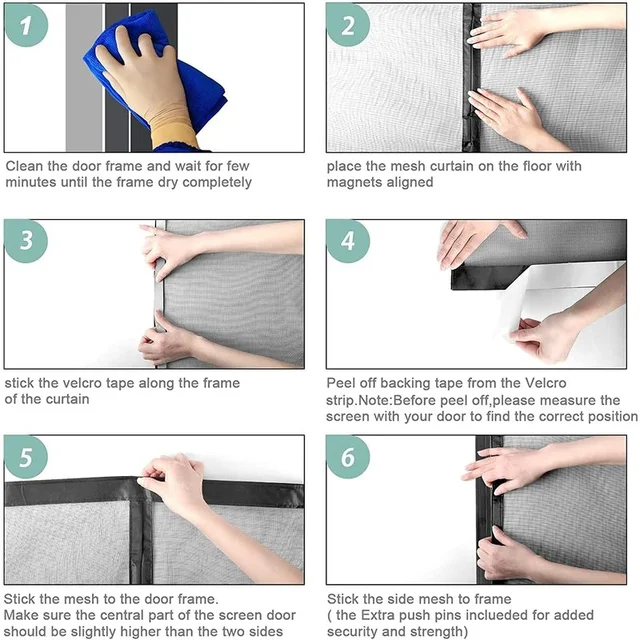 1

Clean the door frame and wait for few minutes until the frame dry completely

2

place the mesh curtain on the floor with magnets aligned

3

stick the velcro tape along the frame of the curtain

4

Peel off backing tape from the Velcro strip.Note:Before peel off,please measure the screen with your door to find the correct position

5

Stick the mesh to the door frame.
Make sure the central part of the screen door should be slightly higher than the two sides

6

Stick the side mesh to frame
( the Extra push pins inclueded for added security and strength)