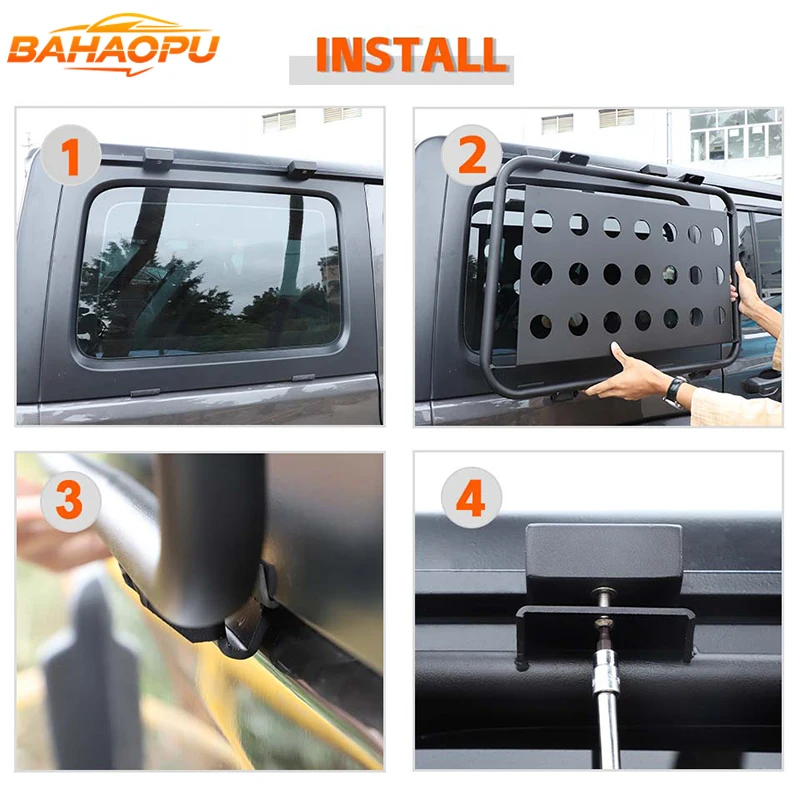 BAHAOPU

INSTALL

1

2

3

4