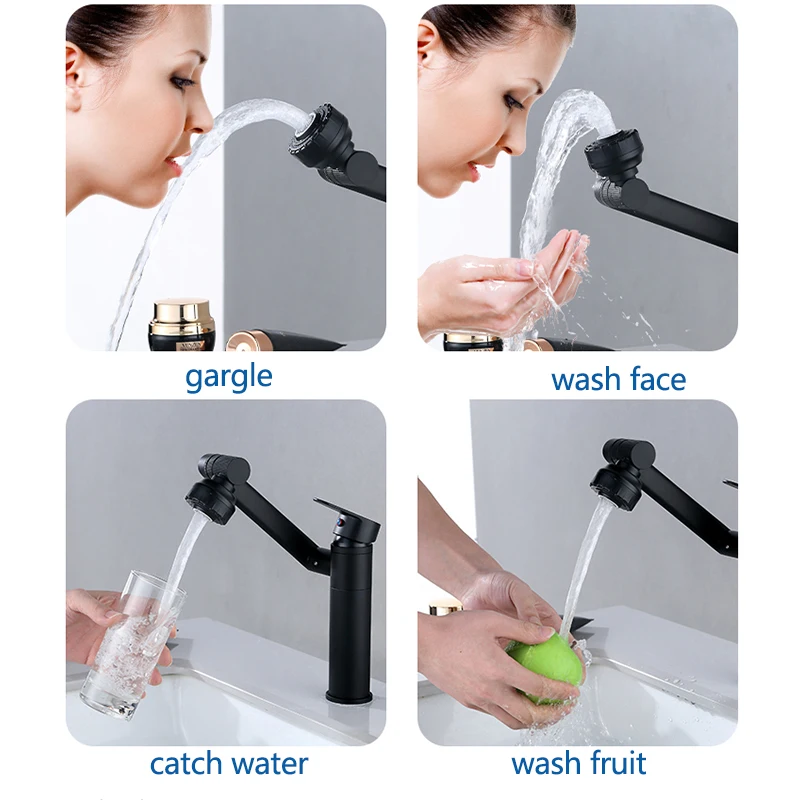 gargle

wash face

catch water

wash fruit