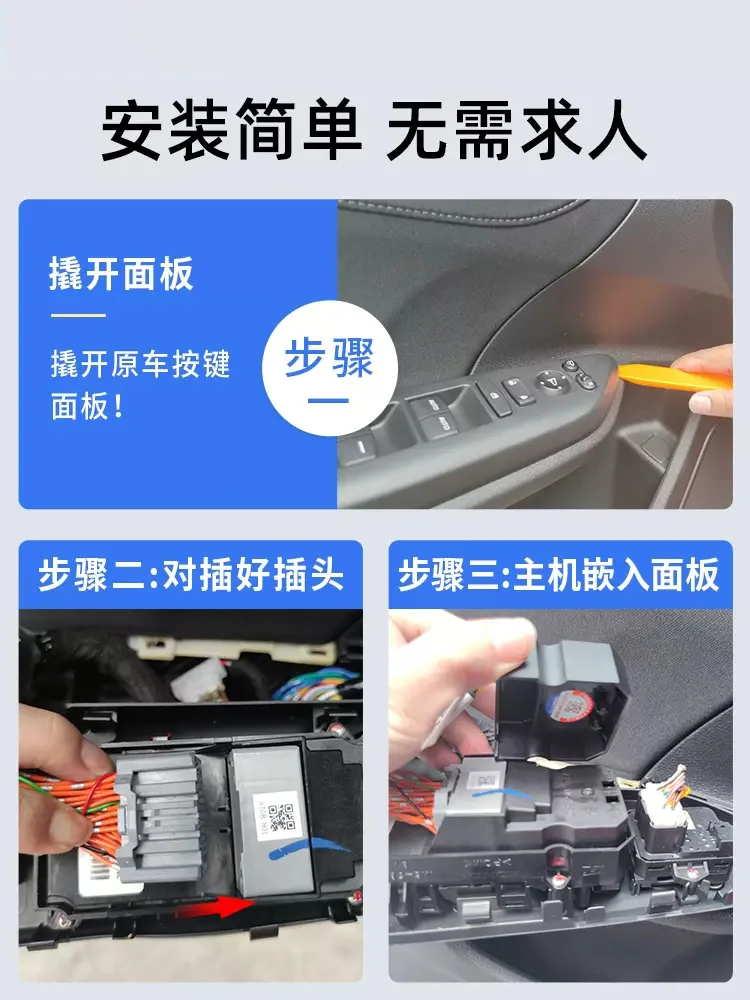 安装简单 无需求人

撬开面板

撬开原车按键面板！

步骤一

步骤二:对插好插头

步骤三:主机嵌入面板