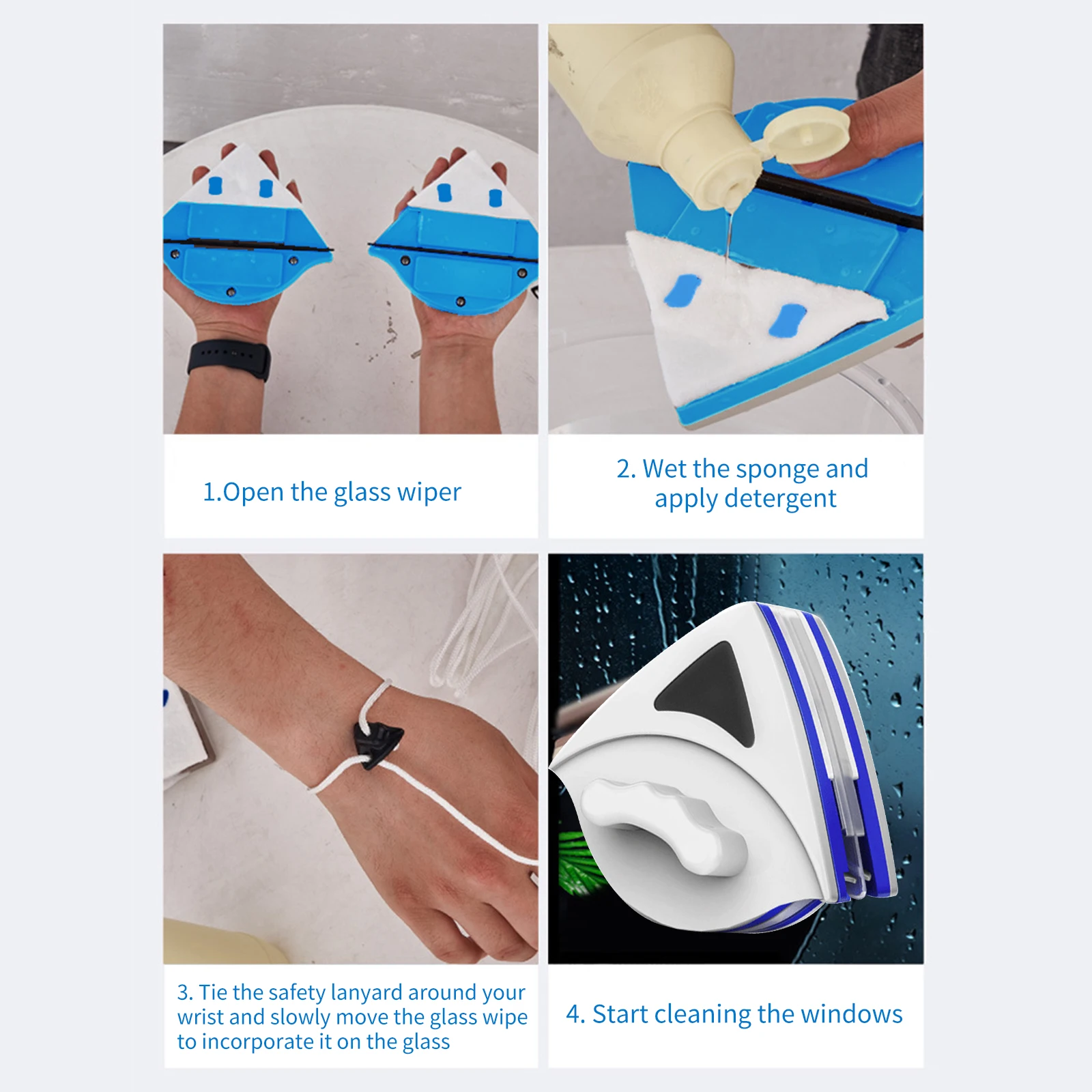 1.Open the glass wiper

2. Wet the sponge and apply detergent

3. Tie the safety lanyard around your wrist and slowly move the glass wipe to incorporate it on the glass

4. Start cleaning the windows