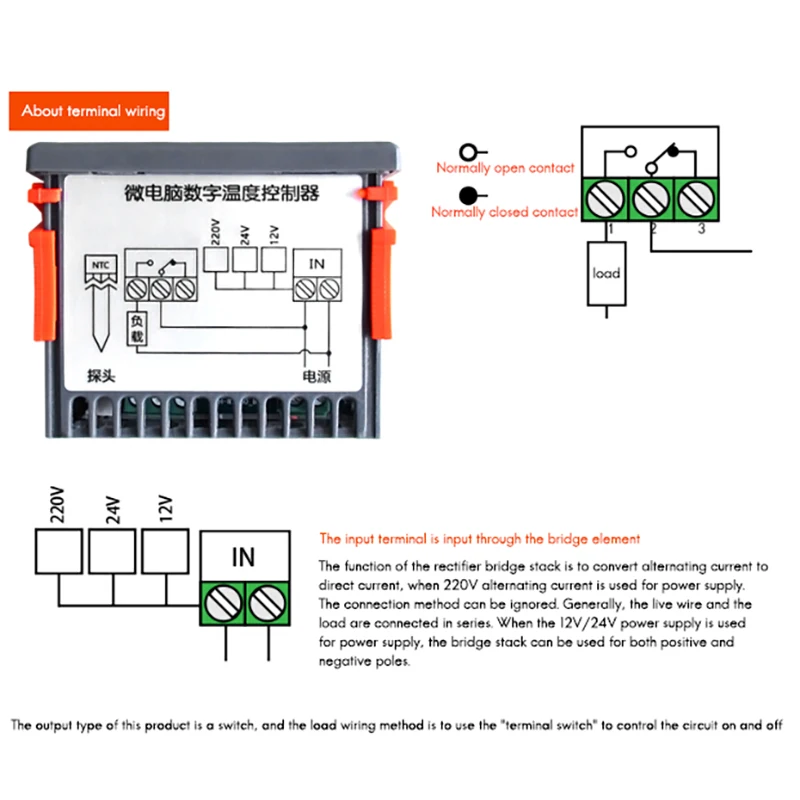 About terminal wiring

微电脑数字温度控制器

NTC

220V
24V
12V

IN

负载

探头

电源

Normally open contact

Normally closed contact

1 2 3

load

220V
24V
12V

IN

The input terminal is input through the bridge element

The function of the rectifier bridge stack is to convert alternating current to direct current, when 220V alternating current is used for power supply. The connection method can be ignored. Generally, the live wire and the load are connected in series. When the 12V/24V power supply is used for power supply, the bridge stack can be used for both positive and negative poles.

The output type of this product is a switch, and the load wiring method is to use the "terminal switch" to control the circuit on and off