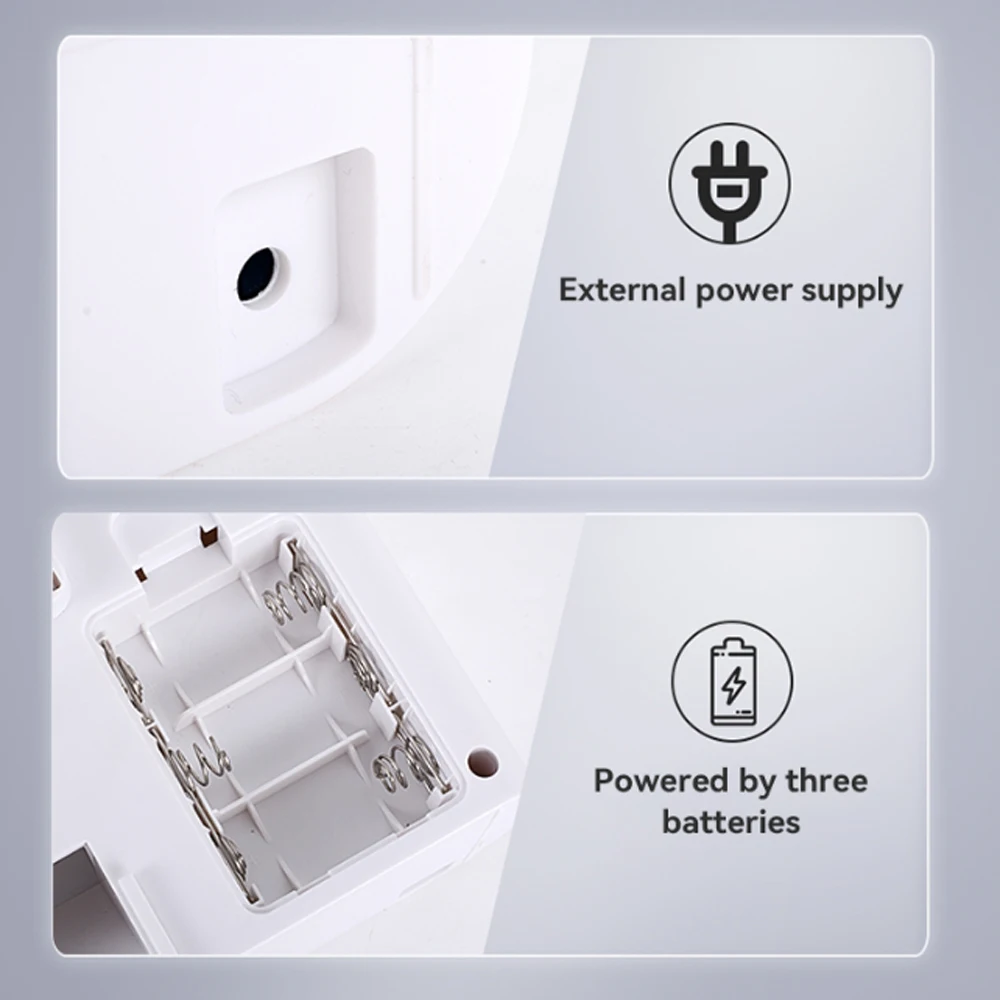 External power supply

Powered by three batteries