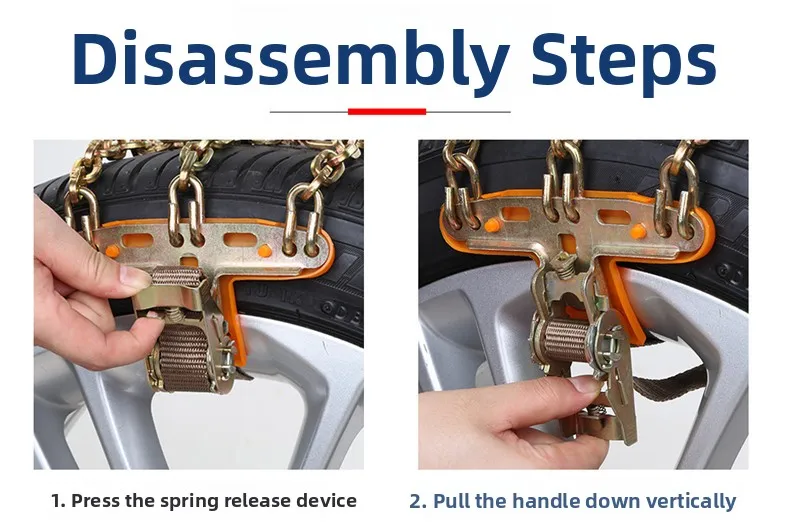 Disassembly Steps

1. Press the spring release device

2. Pull the handle down vertically