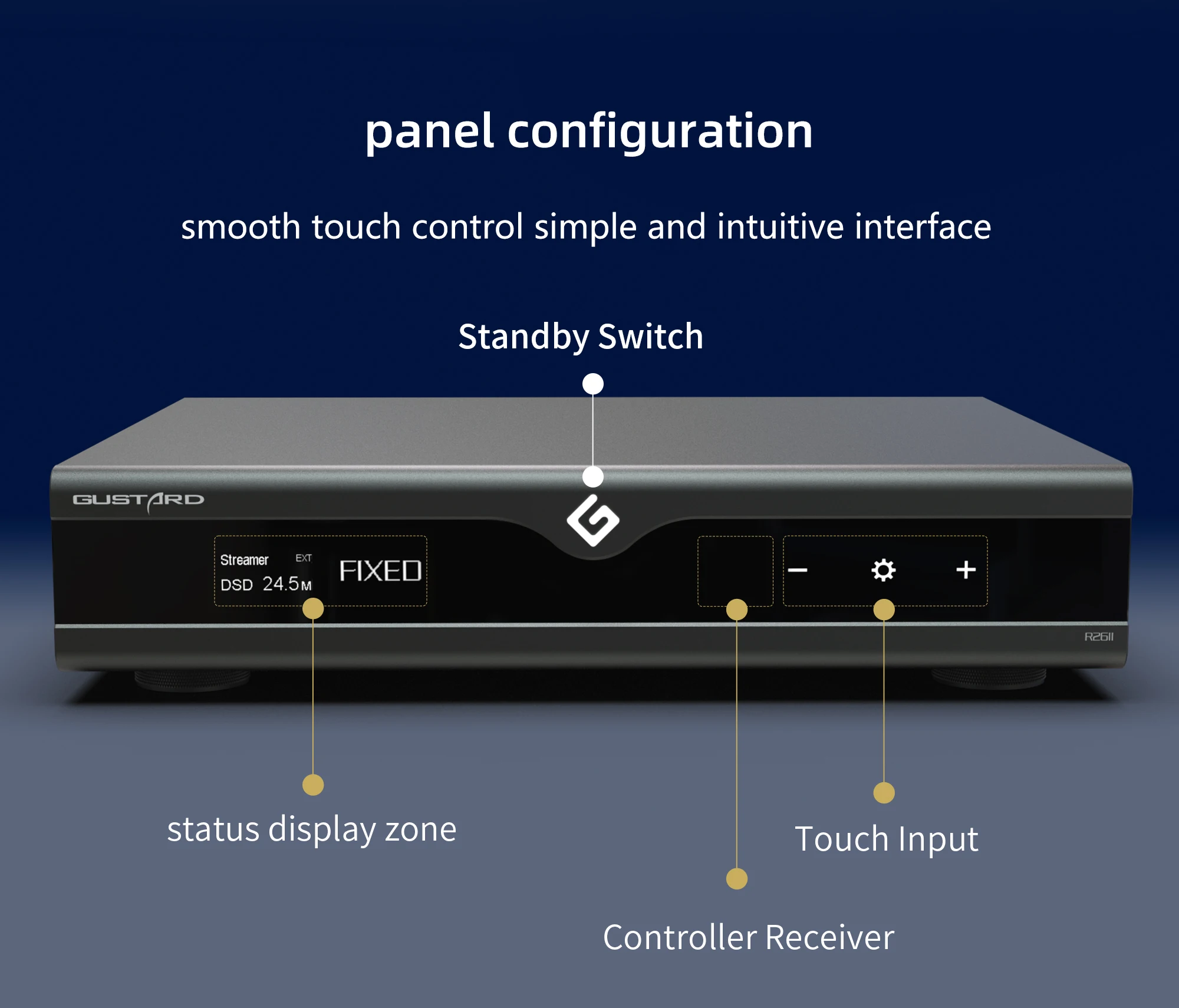 panel configuration

smooth touch control simple and intuitive interface

Standby Switch

GUSTARD

Streamer EXT
DSD 24.5M

FIXED

−

+

R26II

status display zone

Touch Input

Controller Receiver