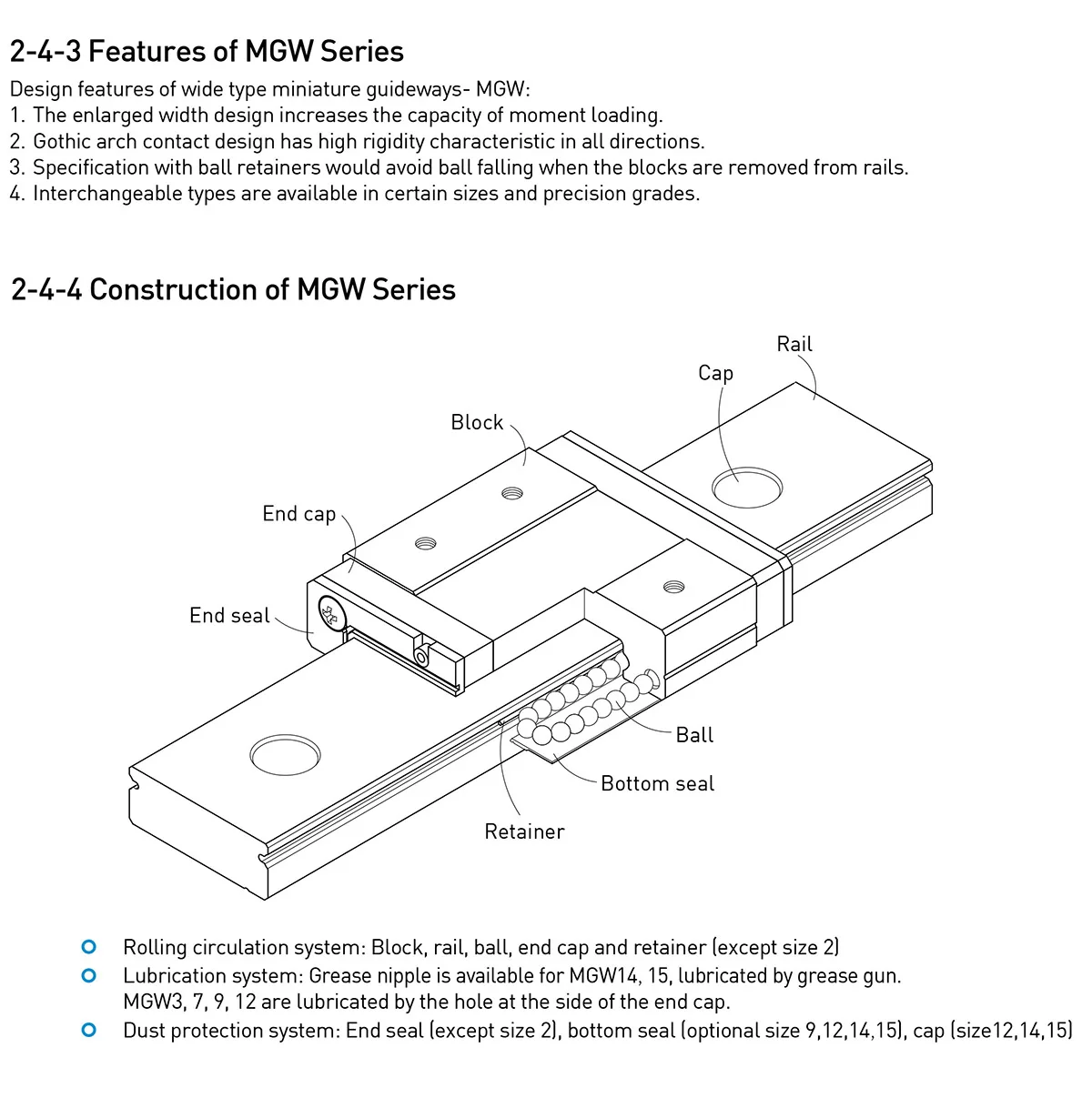 2-4-3 Features of MGW Series

Design features of wide type miniature guideways- MGW:
1. The enlarged width design increases the capacity of moment loading.
2. Gothic arch contact design has high rigidity characteristic in all directions.
3. Specification with ball retainers would avoid ball falling when the blocks are removed from rails.
4. Interchangeable types are available in certain sizes and precision grades.

2-4-4 Construction of MGW Series

Rail
Cap
Block
End cap
End seal
Ball
Bottom seal
Retainer

Rolling circulation system: Block, rail, ball, end cap and retainer (except size 2)
Lubrication system: Grease nipple is available for MGW14, 15, lubricated by grease gun. MGW3, 7, 9, 12 are lubricated by the hole at the side of the end cap.
Dust protection system: End seal (except size 2), bottom seal (optional size 9,12,14,15), cap (size12,14,15)