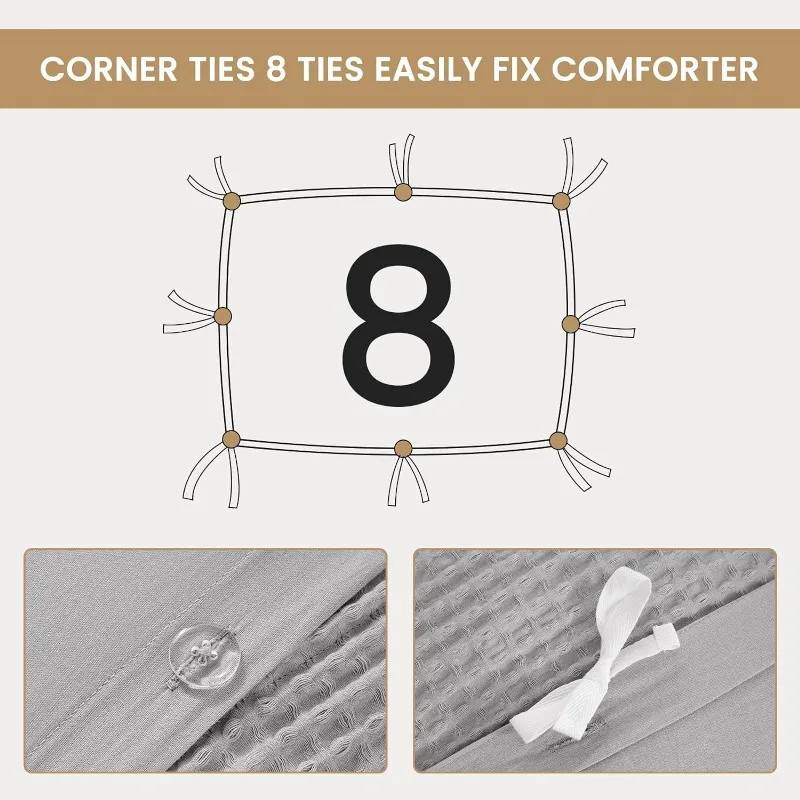 CORNER TIES 8 TIES EASILY FIX COMFORTER

8