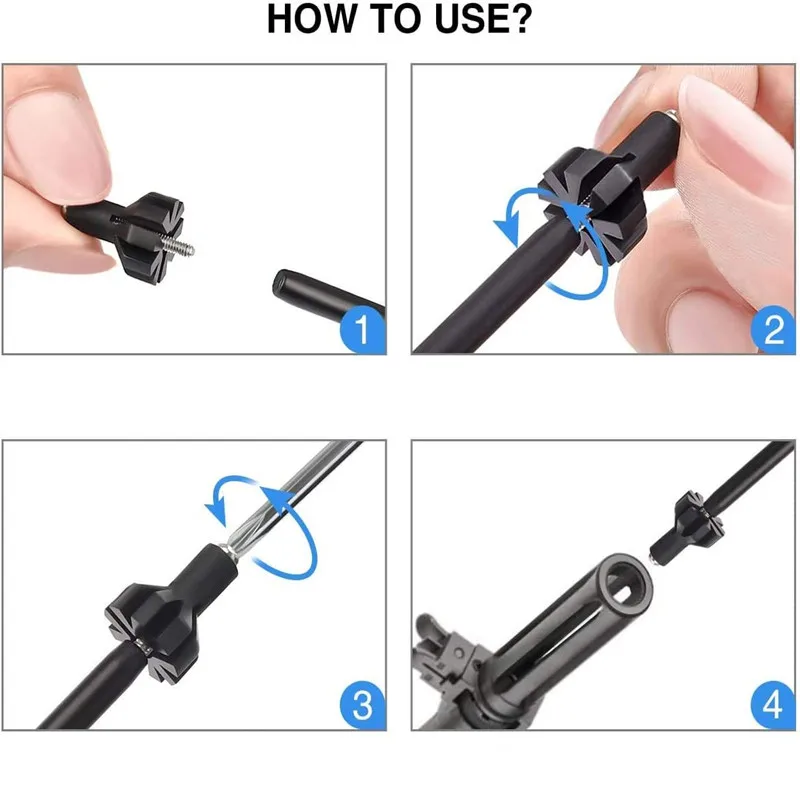 HOW TO USE?

1

2

3

4