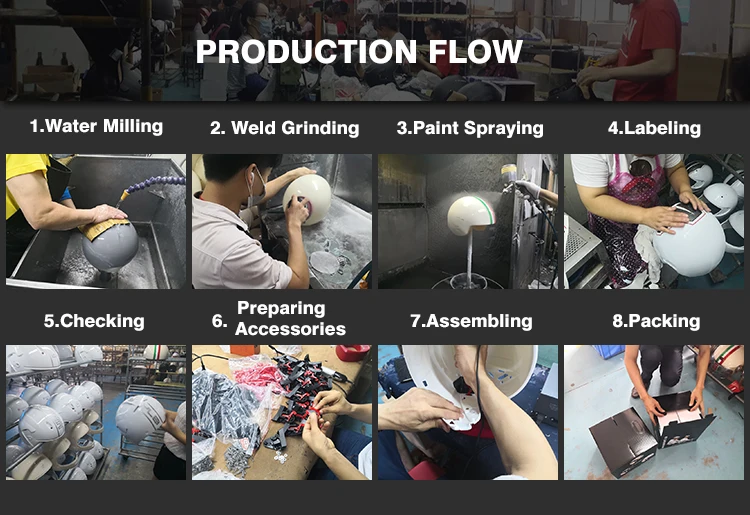 PRODUCTION FLOW

1.Water Milling

2. Weld Grinding

3.Paint Spraying

4.Labeling

5.Checking

6. Preparing Accessories

7.Assembling

8.Packing