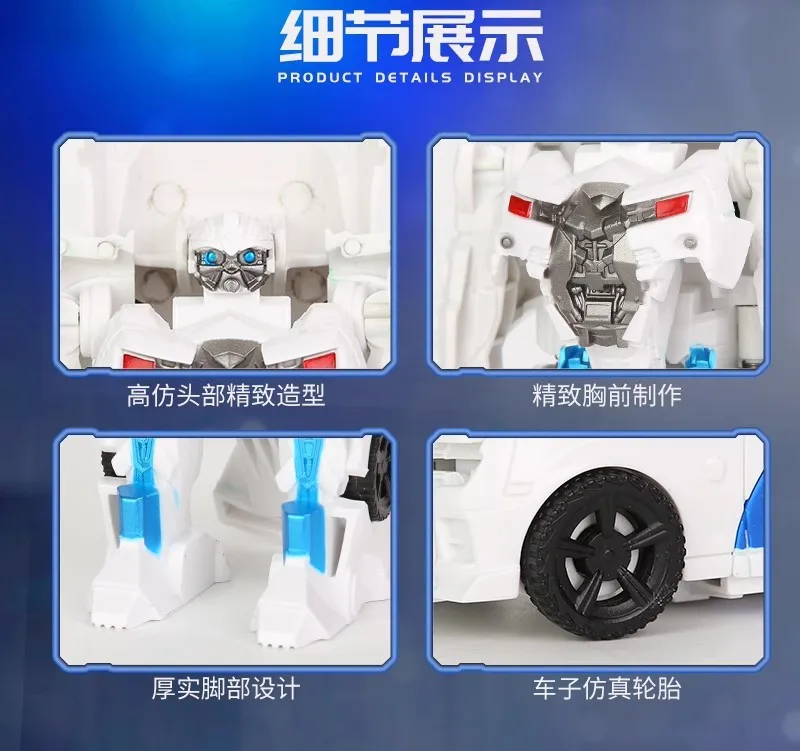 细节展示
PRODUCT DETAILS DISPLAY

高仿头部精致造型

精致胸前制作

厚实脚部设计

车子仿真轮胎