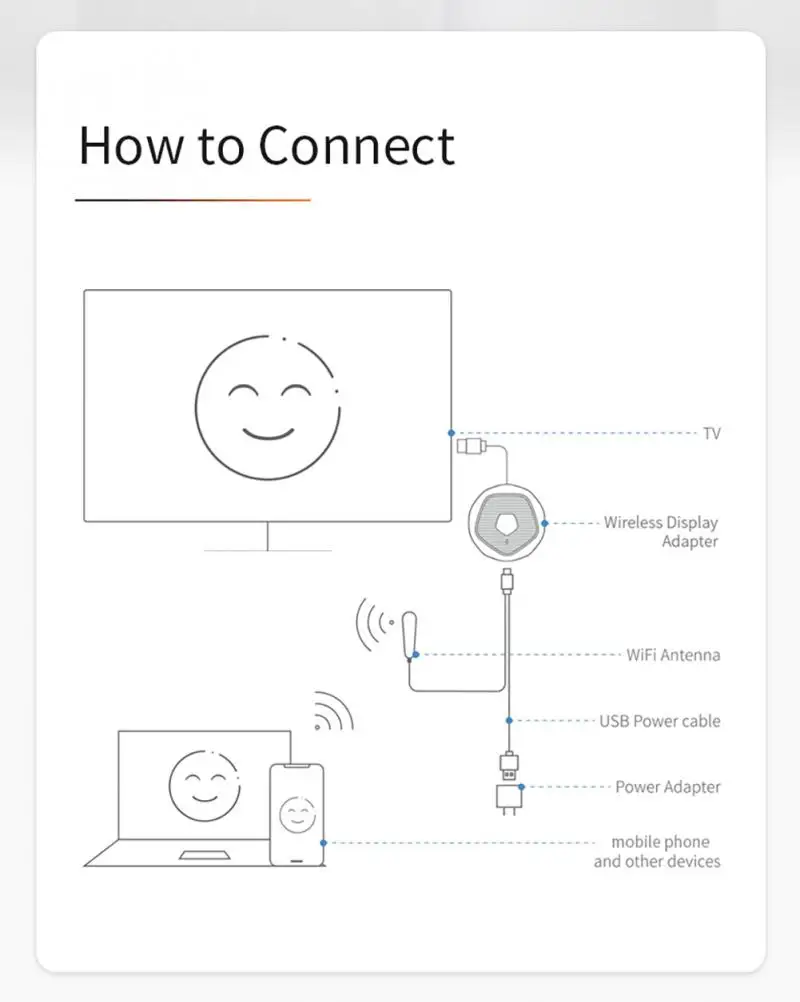 How to Connect

TV

Wireless Display Adapter

WiFi Antenna

USB Power cable

Power Adapter

mobile phone and other devices