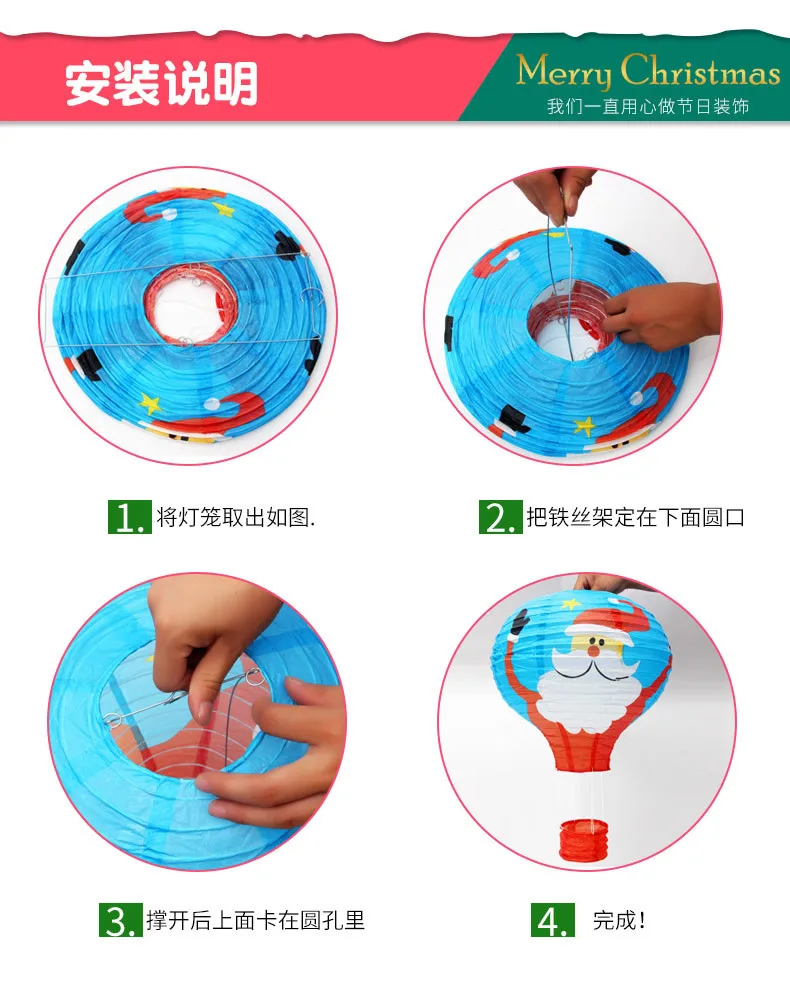 安装说明

Merry Christmas
我们一直用心做节日装饰

1. 将灯笼取出如图.

2. 把铁丝架定在下面圆口

3. 撑开后上面卡在圆孔里

4. 完成!