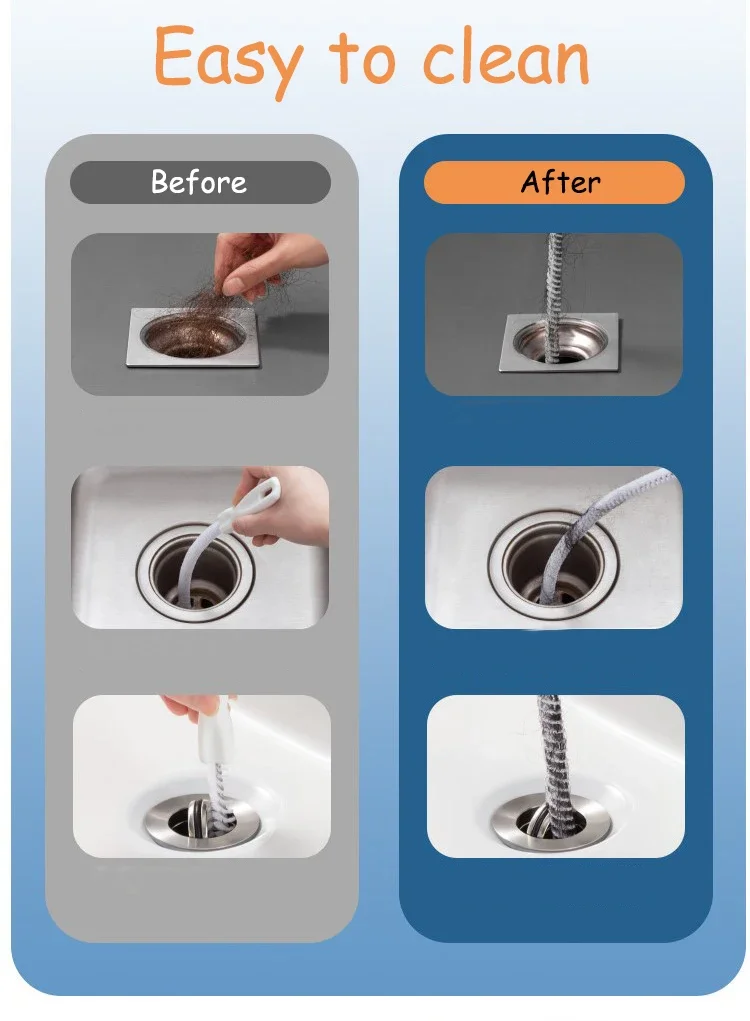 Easy to clean

Before

After