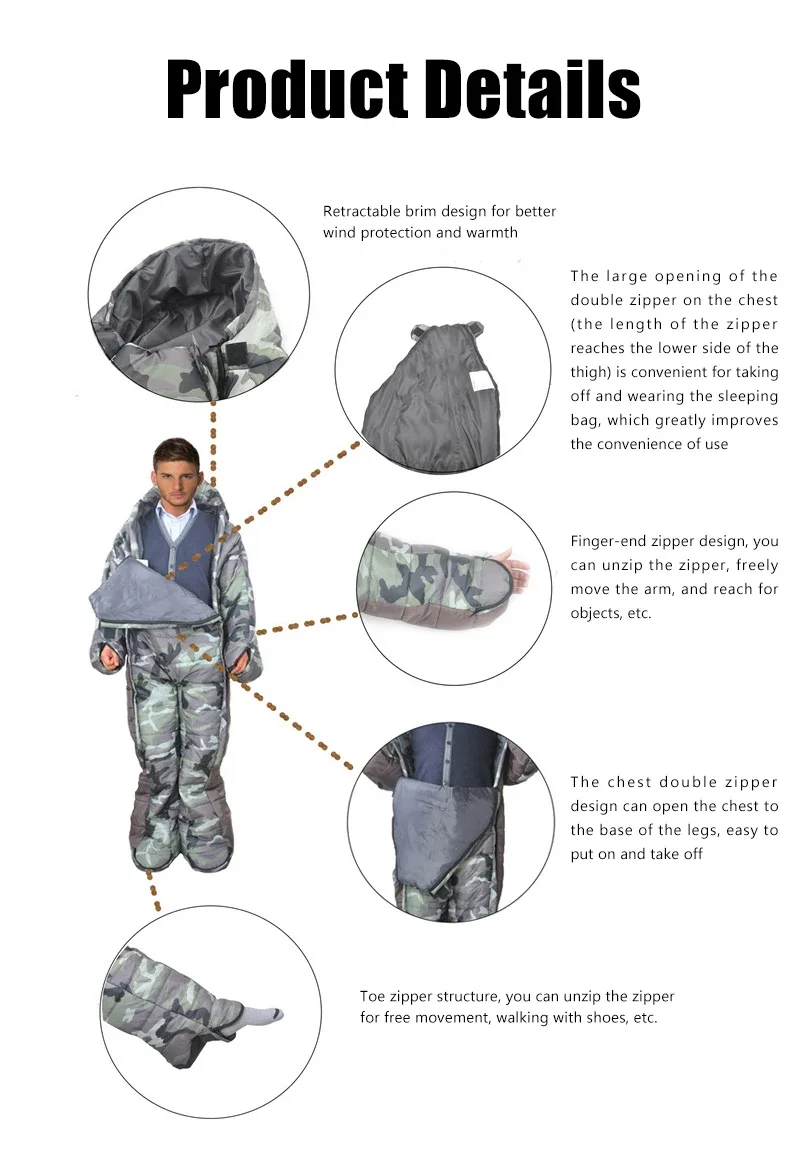 Product Details

Retractable brim design for better wind protection and warmth

The large opening of the double zipper on the chest (the length of the zipper reaches the lower side of the thigh) is convenient for taking off and wearing the sleeping bag, which greatly improves the convenience of use

Finger-end zipper design, you can unzip the zipper, freely move the arm, and reach for objects, etc.

The chest double zipper design can open the chest to the base of the legs, easy to put on and take off

Toe zipper structure, you can unzip the zipper for free movement, walking with shoes, etc.