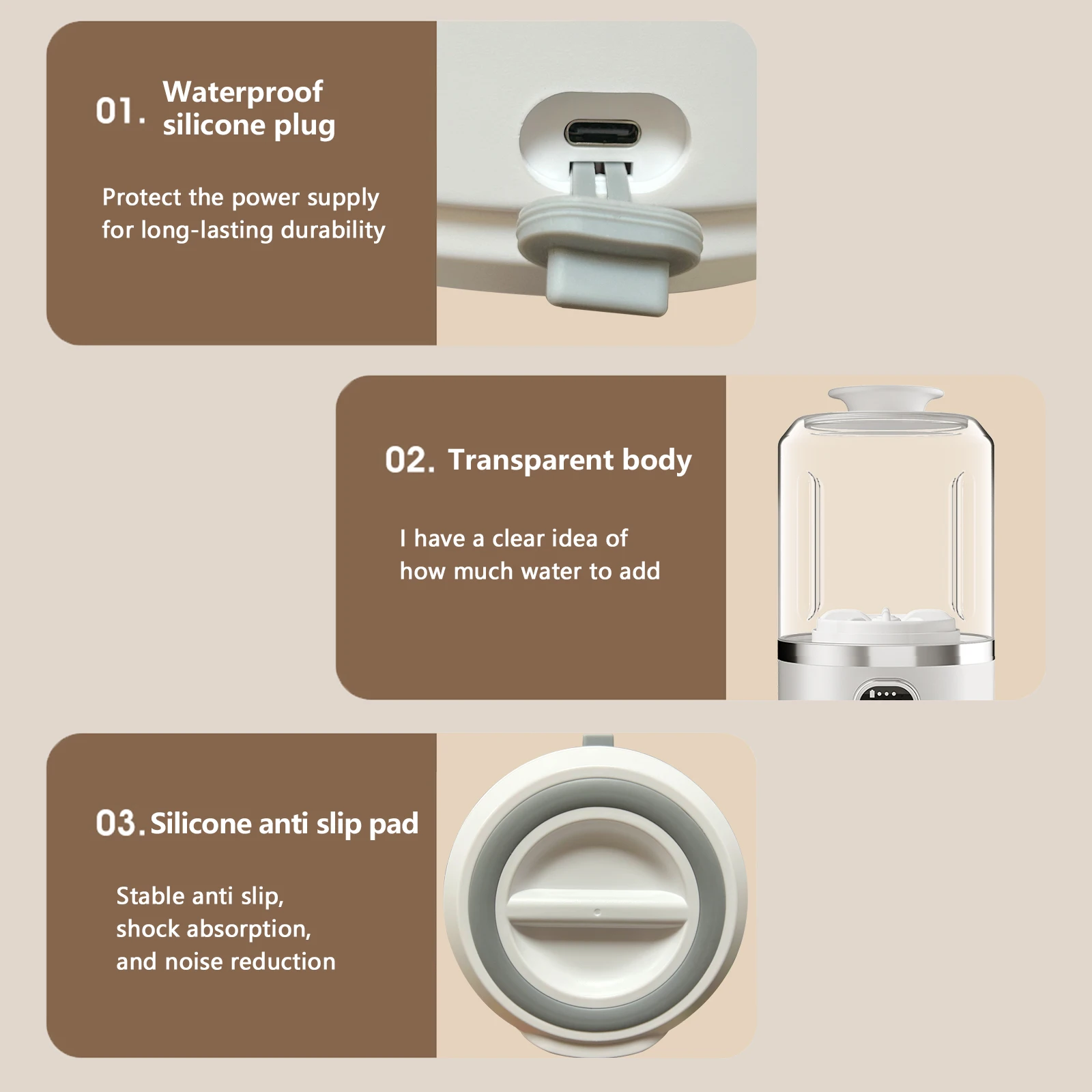 01. Waterproof silicone plug

Protect the power supply for long-lasting durability

02. Transparent body

I have a clear idea of how much water to add

03. Silicone anti slip pad

Stable anti slip, shock absorption, and noise reduction