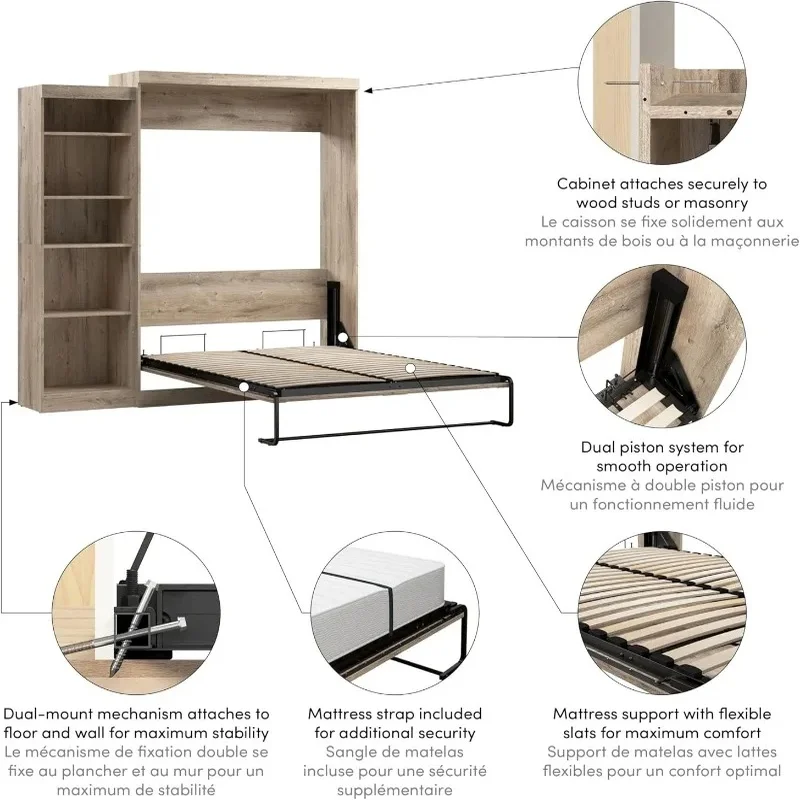 Cabinet attaches securely to wood studs or masonry
Le caisson se fixe solidement aux montants de bois ou à la maçonnerie

Dual piston system for smooth operation
Mécanisme à double piston pour un fonctionnement fluide

Dual-mount mechanism attaches to floor and wall for maximum stability
Le mécanisme de fixation double se fixe au plancher et au mur pour un maximum de stabilité

Mattress strap included for additional security
Sangle de matelas incluse pour une sécurité supplémentaire

Mattress support with flexible slats for maximum comfort
Support de matelas avec lattes flexibles pour un confort optimal