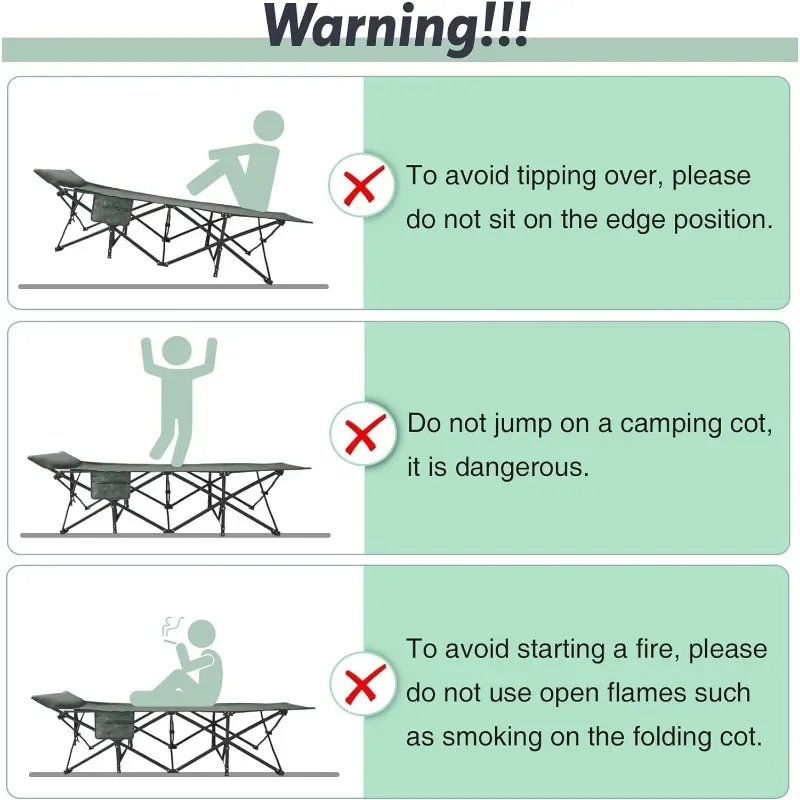 Warning!!!

To avoid tipping over, please do not sit on the edge position.

Do not jump on a camping cot, it is dangerous.

To avoid starting a fire, please do not use open flames such as smoking on the folding cot.