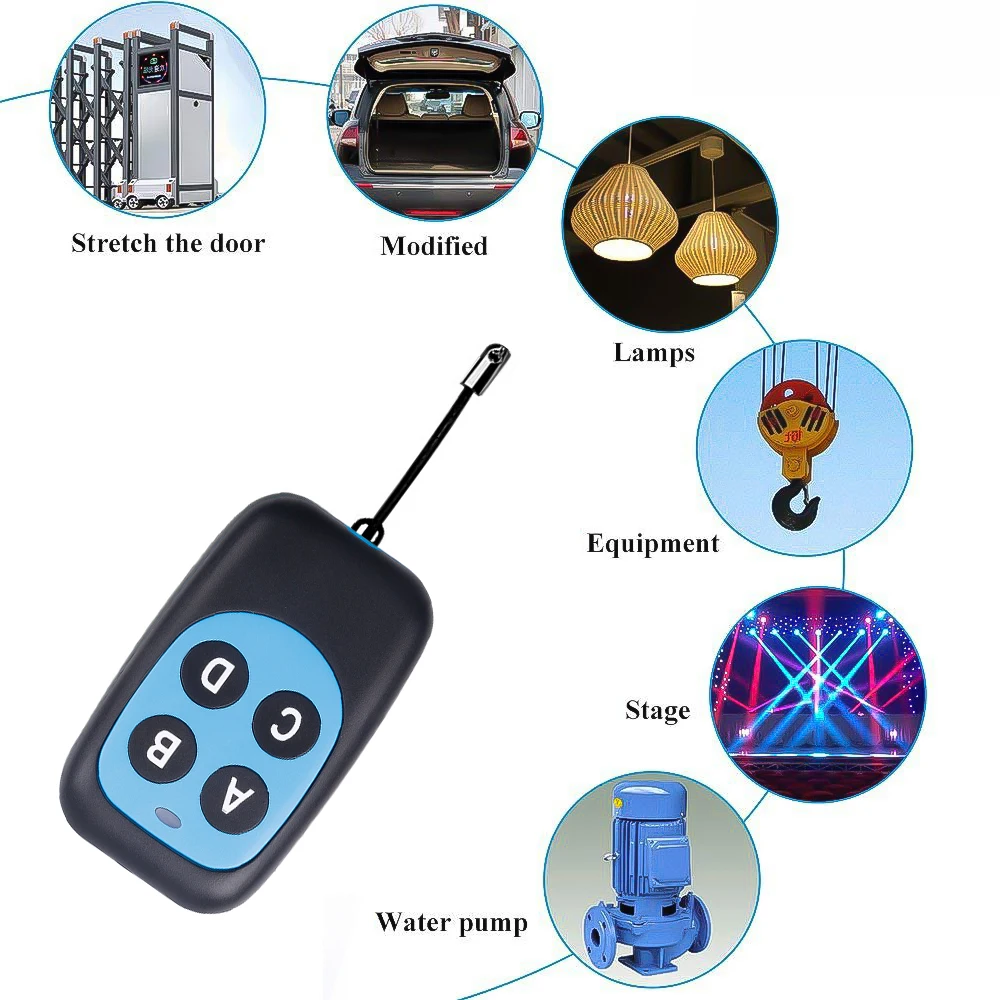 Stretch the door

Modified

Lamps

Equipment

Stage

Water pump

D

C

B

A