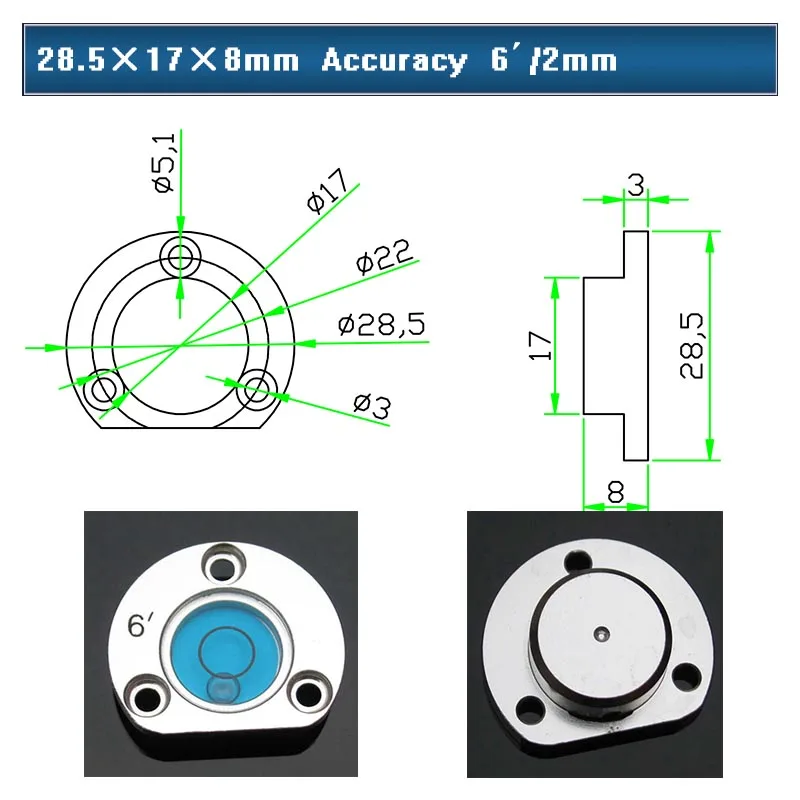 28.5×17×8mm Accuracy 6′/2mm

ø5,1

ø17

ø22

ø28,5

ø3

3

17

28,5

8

6′