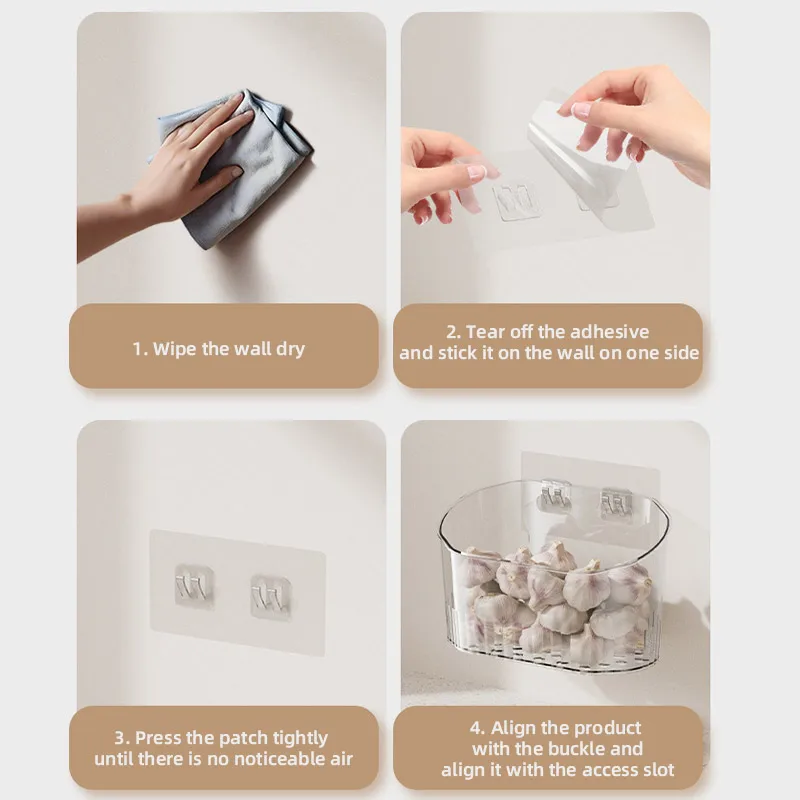 1. Wipe the wall dry

2. Tear off the adhesive and stick it on the wall on one side

3. Press the patch tightly until there is no noticeable air

4. Align the product with the buckle and align it with the access slot