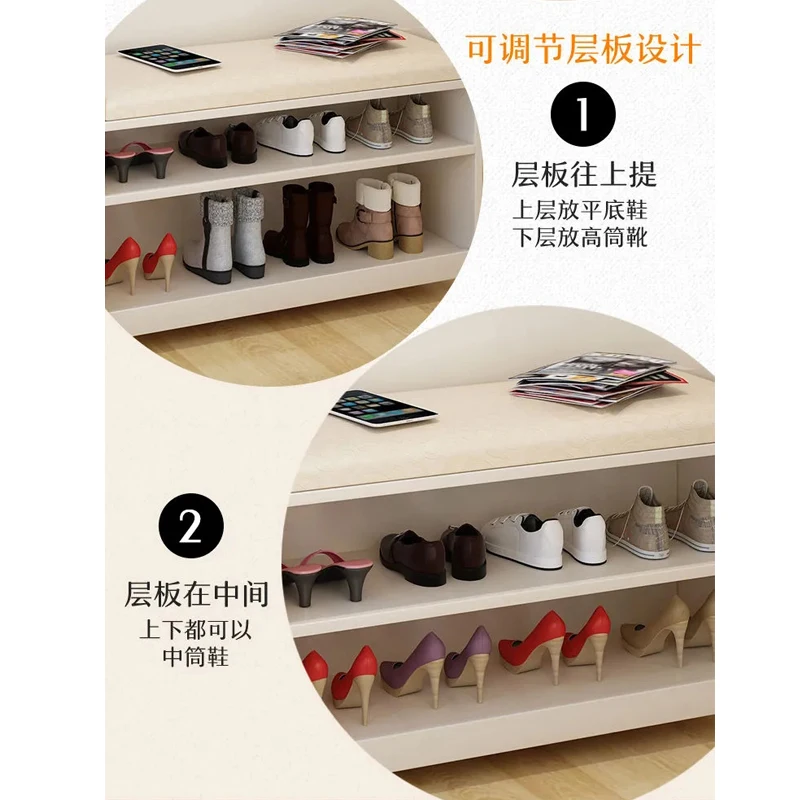 可调节层板设计

1

层板往上提
上层放平底鞋
下层放高筒靴

2

层板在中间
上下都可以
中筒鞋