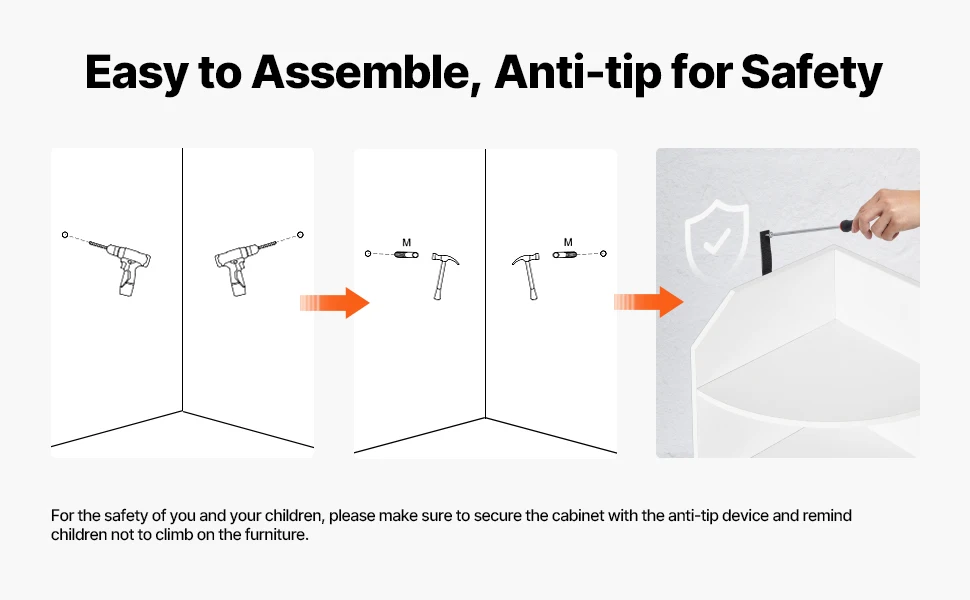 Easy to Assemble, Anti-tip for Safety

M

M

For the safety of you and your children, please make sure to secure the cabinet with the anti-tip device and remind children not to climb on the furniture.