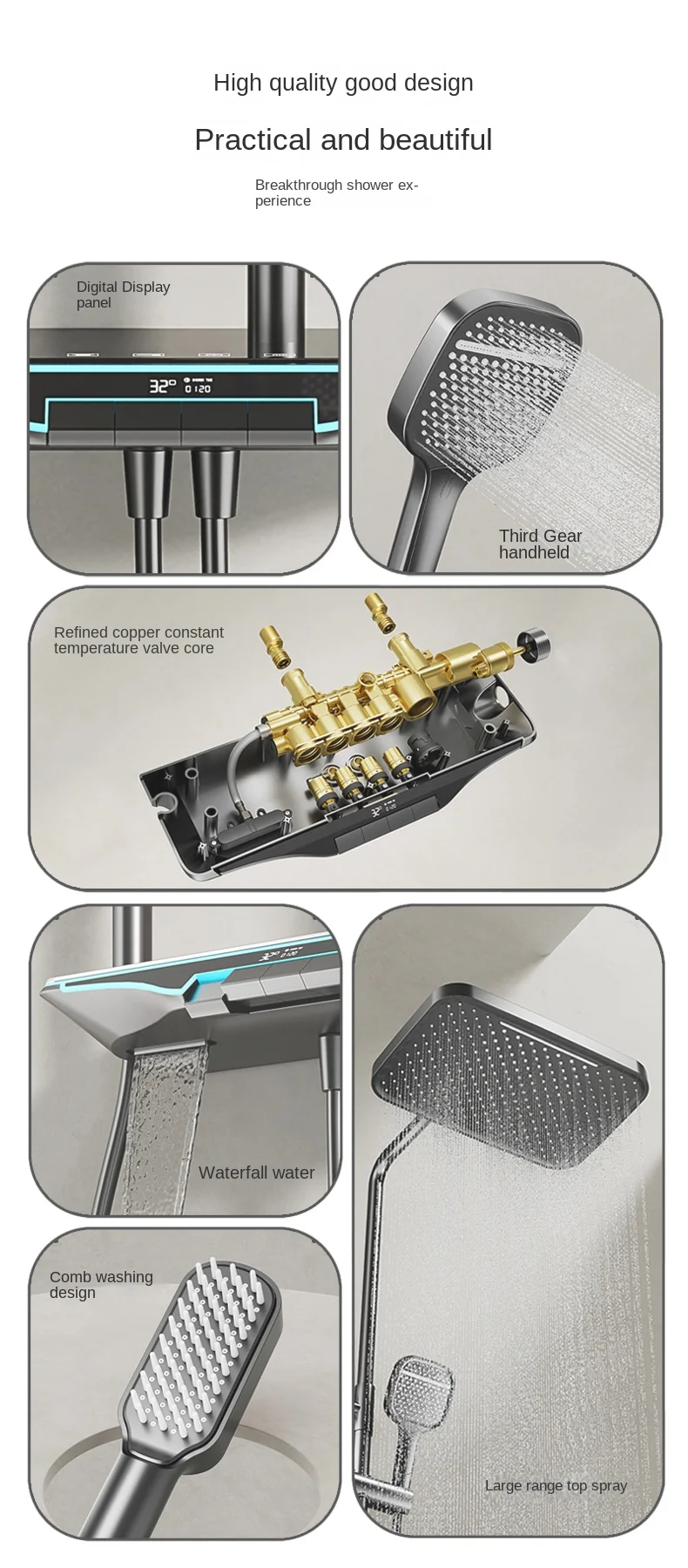 High quality good design

Practical and beautiful

Breakthrough shower experience

Digital Display panel

32° 0120

Third Gear handheld

Refined copper constant temperature valve core

Waterfall water

Comb washing design

Large range top spray