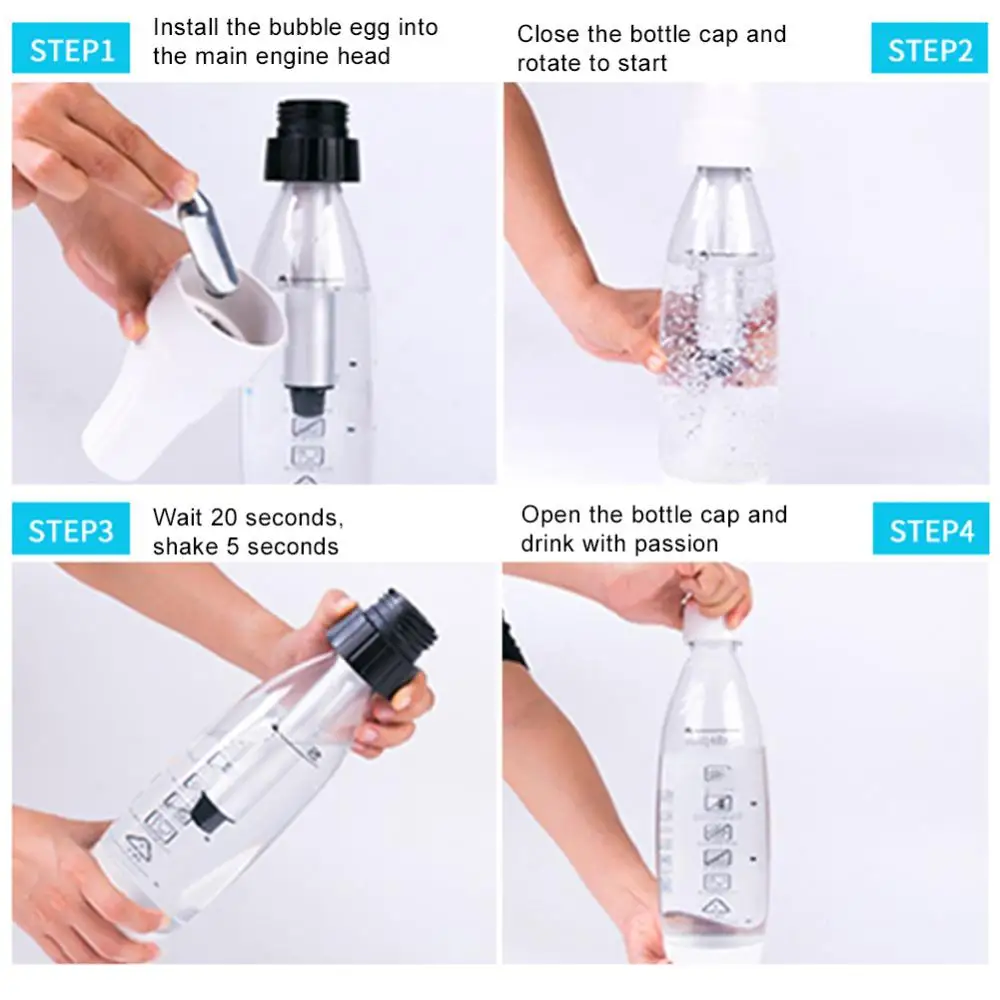 STEP1 Install the bubble egg into the main engine head

Close the bottle cap and rotate to start STEP2

STEP3 Wait 20 seconds, shake 5 seconds

Open the bottle cap and drink with passion STEP4