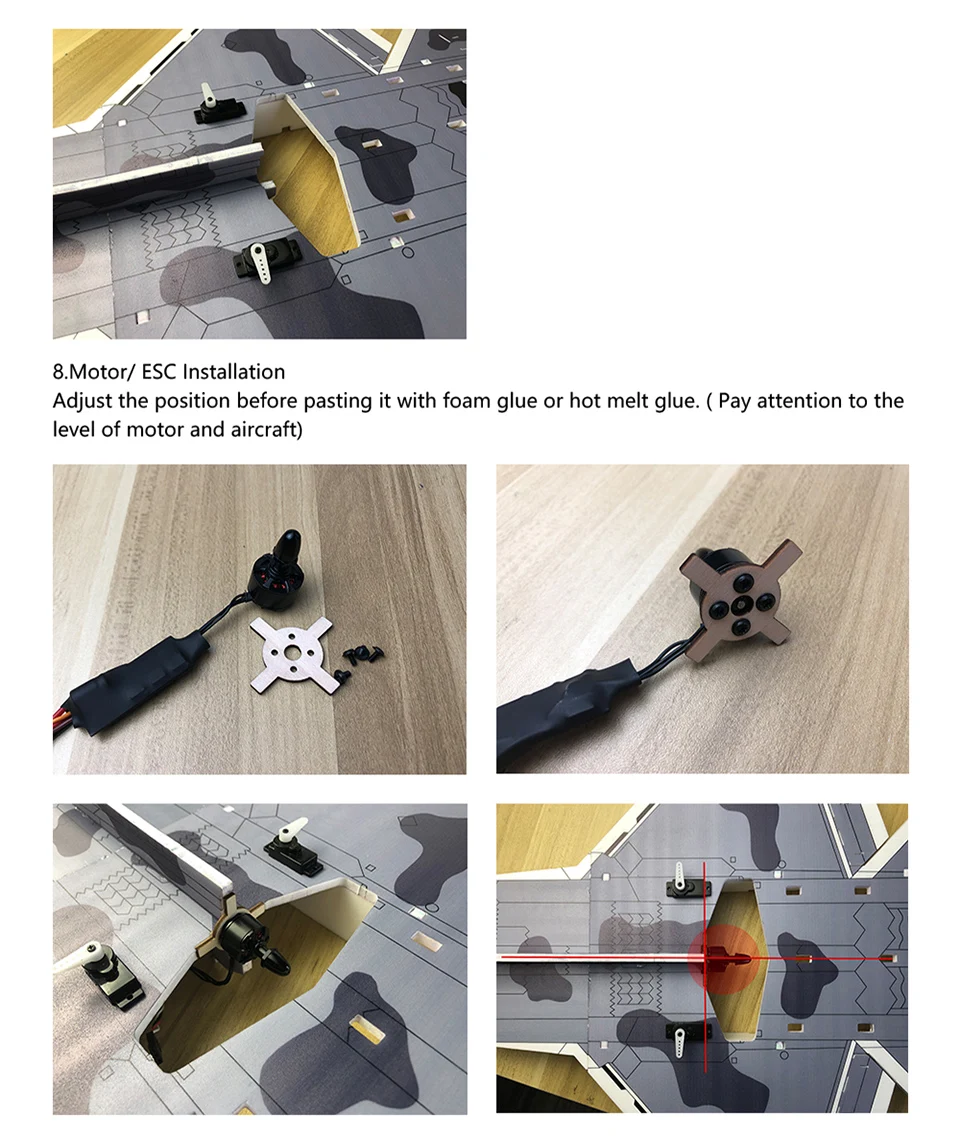 8.Motor/ ESC Installation
Adjust the position before pasting it with foam glue or hot melt glue. ( Pay attention to the level of motor and aircraft)