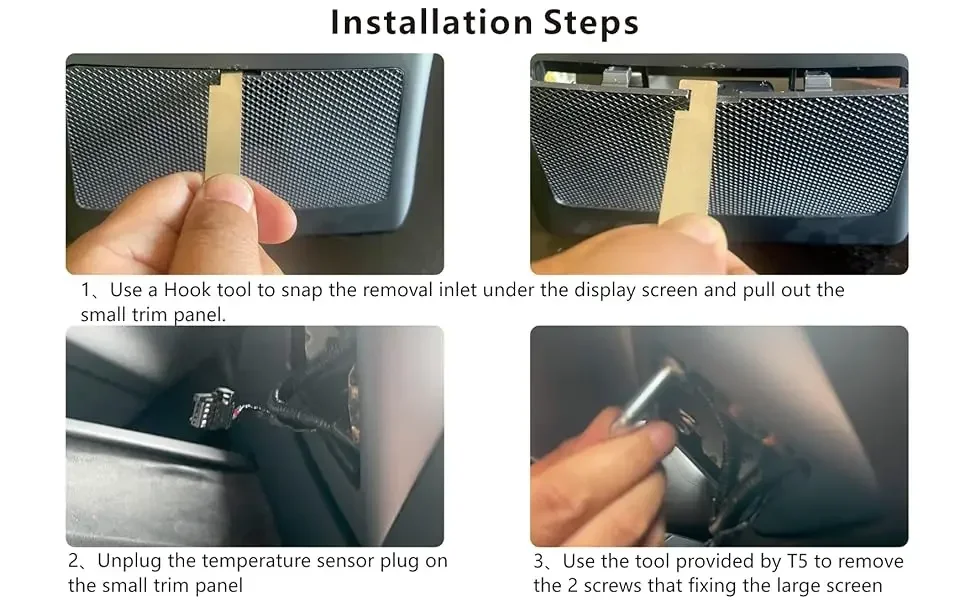 Installation Steps

1、Use a Hook tool to snap the removal inlet under the display screen and pull out the small trim panel.

2、Unplug the temperature sensor plug on the small trim panel

3、Use the tool provided by T5 to remove the 2 screws that fixing the large screen