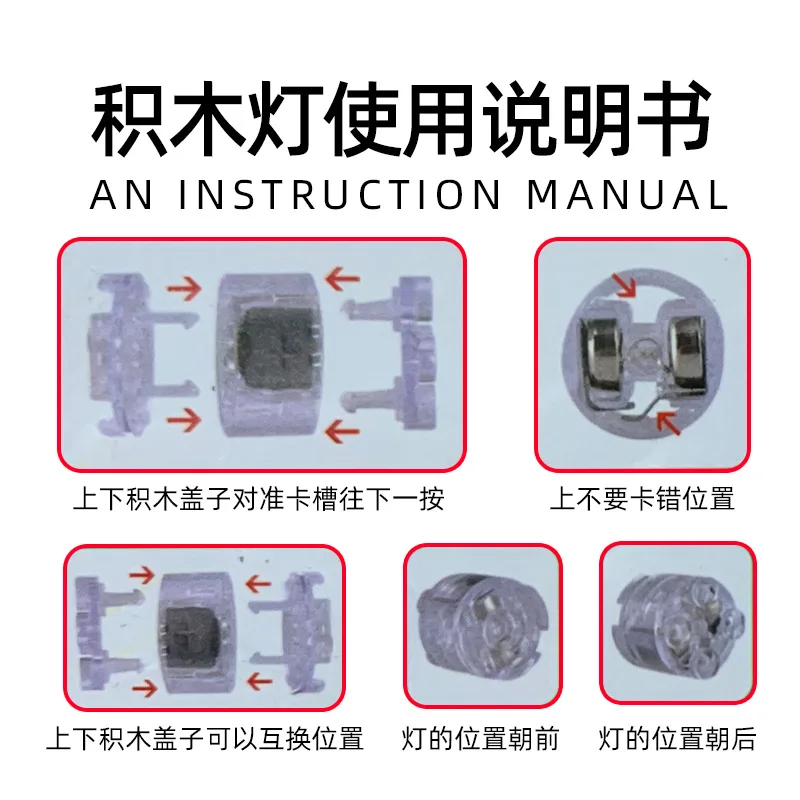 积木灯使用说明书
AN INSTRUCTION MANUAL

上下积木盖子对准卡槽往下一按

上不要卡错位置

上下积木盖子可以互换位置

灯的位置朝前

灯的位置朝后