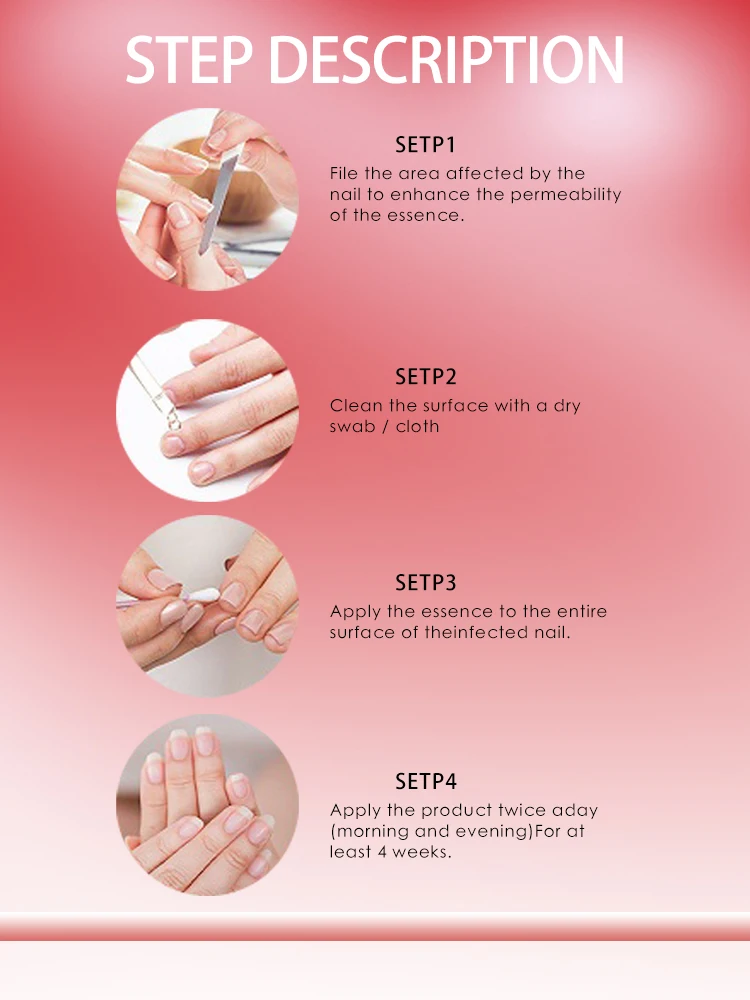 STEP DESCRIPTION

SETP1
File the area affected by the nail to enhance the permeability of the essence.

SETP2
Clean the surface with a dry swab / cloth

SETP3
Apply the essence to the entire surface of theinfected nail.

SETP4
Apply the product twice aday (morning and evening)For at least 4 weeks.