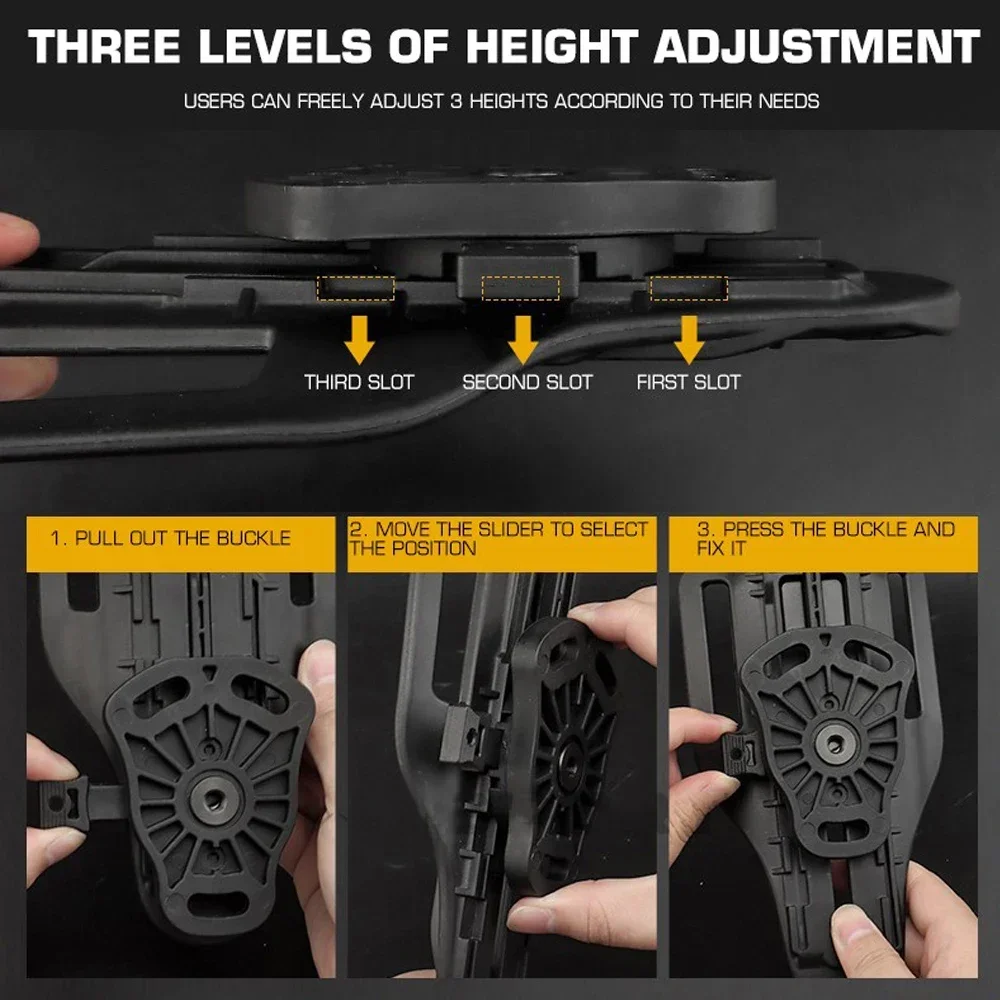 THREE LEVELS OF HEIGHT ADJUSTMENT

USERS CAN FREELY ADJUST 3 HEIGHTS ACCORDING TO THEIR NEEDS

THIRD SLOT

SECOND SLOT

FIRST SLOT

1. PULL OUT THE BUCKLE

2. MOVE THE SLIDER TO SELECT THE POSITION

3. PRESS THE BUCKLE AND FIX IT