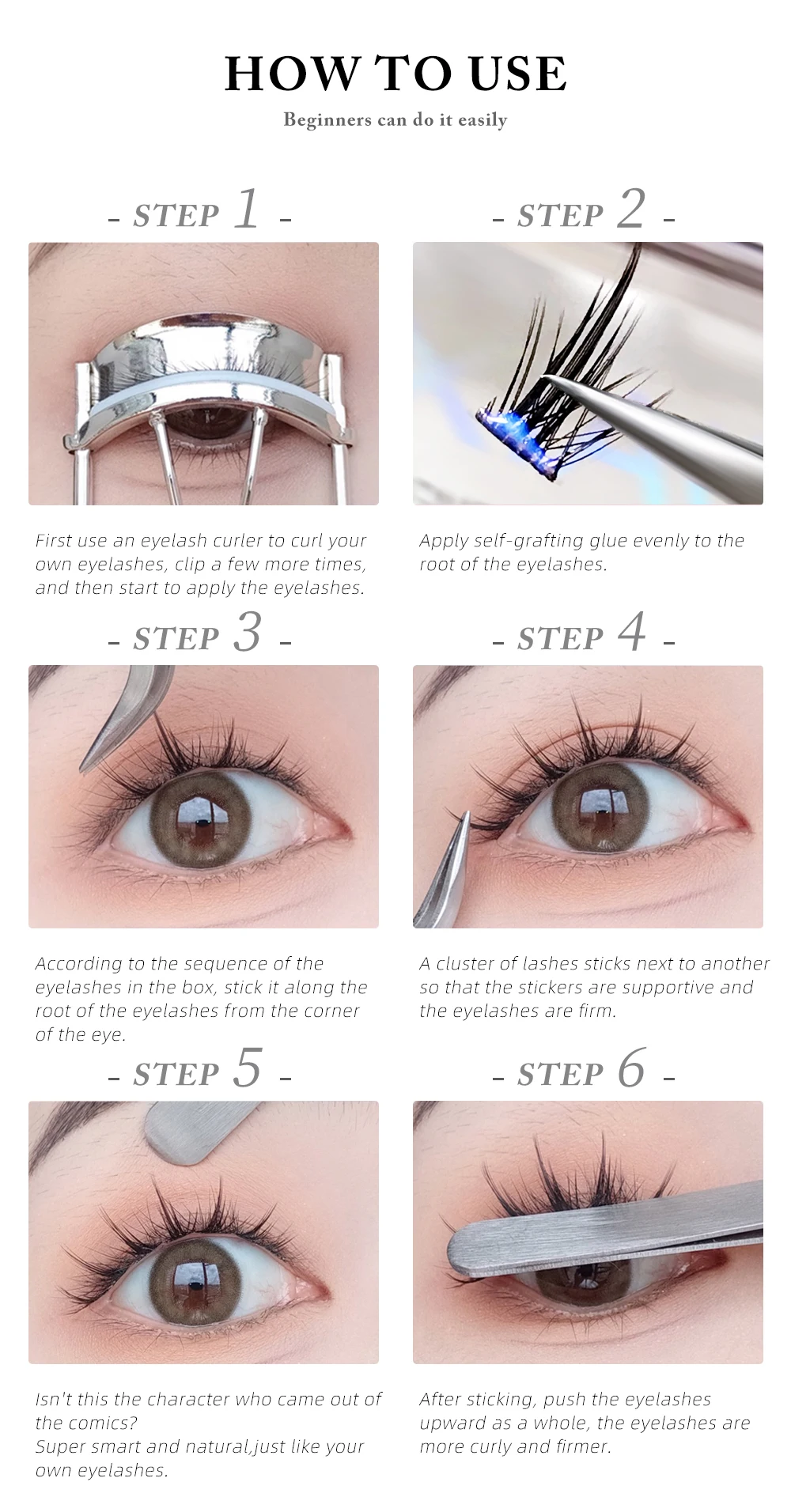 HOW TO USE

Beginners can do it easily

- STEP 1 -

First use an eyelash curler to curl your own eyelashes, clip a few more times, and then start to apply the eyelashes.

- STEP 2 -

Apply self-grafting glue evenly to the root of the eyelashes.

- STEP 3 -

According to the sequence of the eyelashes in the box, stick it along the root of the eyelashes from the corner of the eye.

- STEP 4 -

A cluster of lashes sticks next to another so that the stickers are supportive and the eyelashes are firm.

- STEP 5 -

Isn't this the character who came out of the comics?
Super smart and natural,just like your own eyelashes.

- STEP 6 -

After sticking, push the eyelashes upward as a whole, the eyelashes are more curly and firmer.