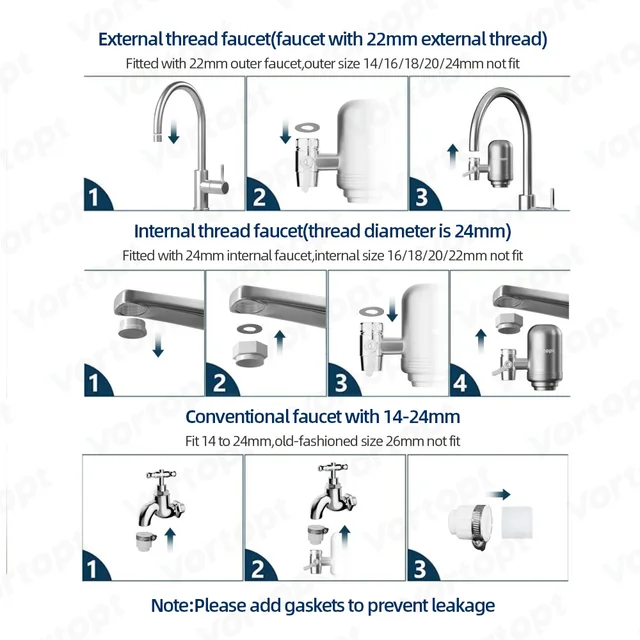 External thread faucet(faucet with 22mm external thread)

Fitted with 22mm outer faucet,outer size 14/16/18/20/24mm not fit

1

2

3

Internal thread faucet(thread diameter is 24mm)

Fitted with 24mm internal faucet,internal size 16/18/20/22mm not fit

1

2

3

4

Conventional faucet with 14-24mm

Fit 14 to 24mm,old-fashioned size 26mm not fit

1

2

3

Note:Please add gaskets to prevent leakage

Vortopt