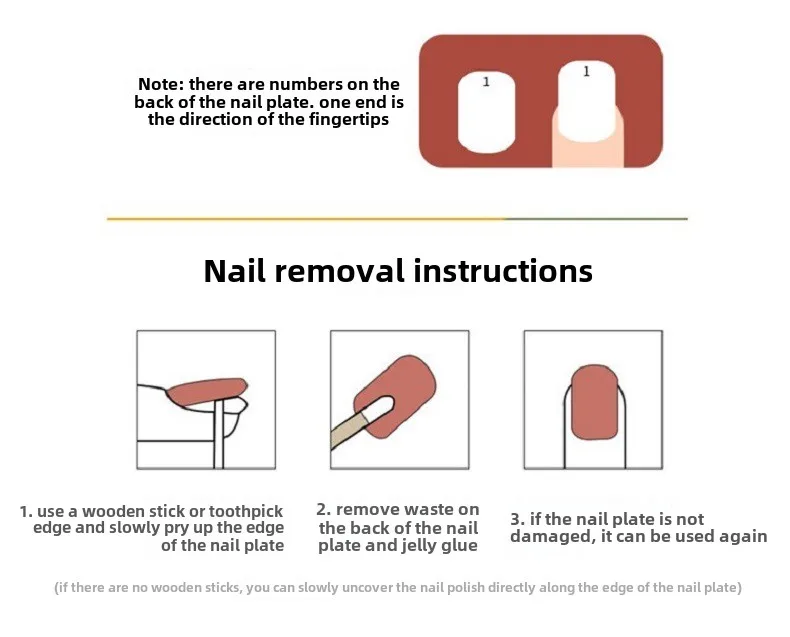 Note: there are numbers on the back of the nail plate. one end is the direction of the fingertips

1

1

Nail removal instructions

1. use a wooden stick or toothpick edge and slowly pry up the edge of the nail plate

2. remove waste on the back of the nail plate and jelly glue

3. if the nail plate is not damaged, it can be used again

(if there are no wooden sticks, you can slowly uncover the nail polish directly along the edge of the nail plate)