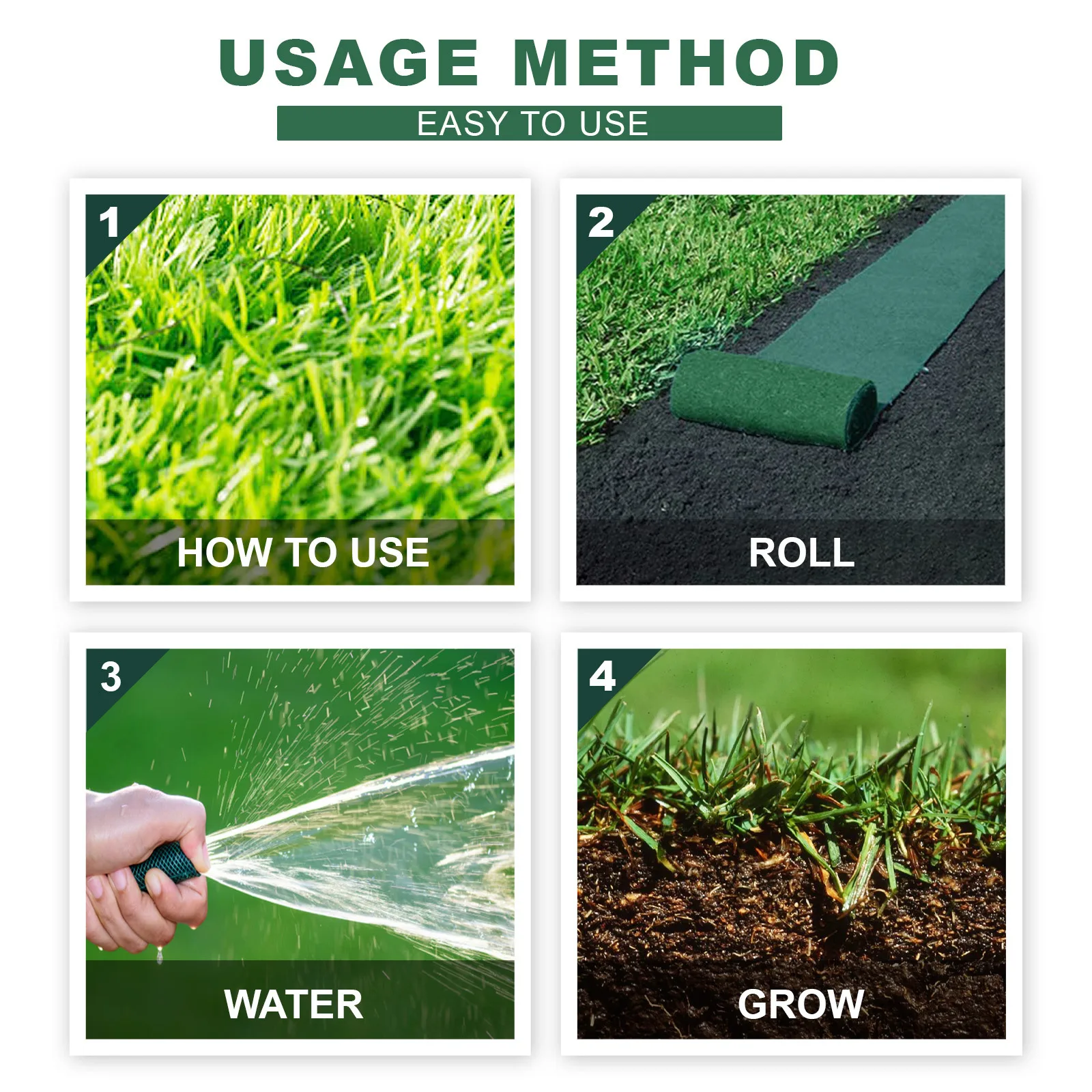 USAGE METHOD
EASY TO USE

1
HOW TO USE

2
ROLL

3
WATER

4
GROW