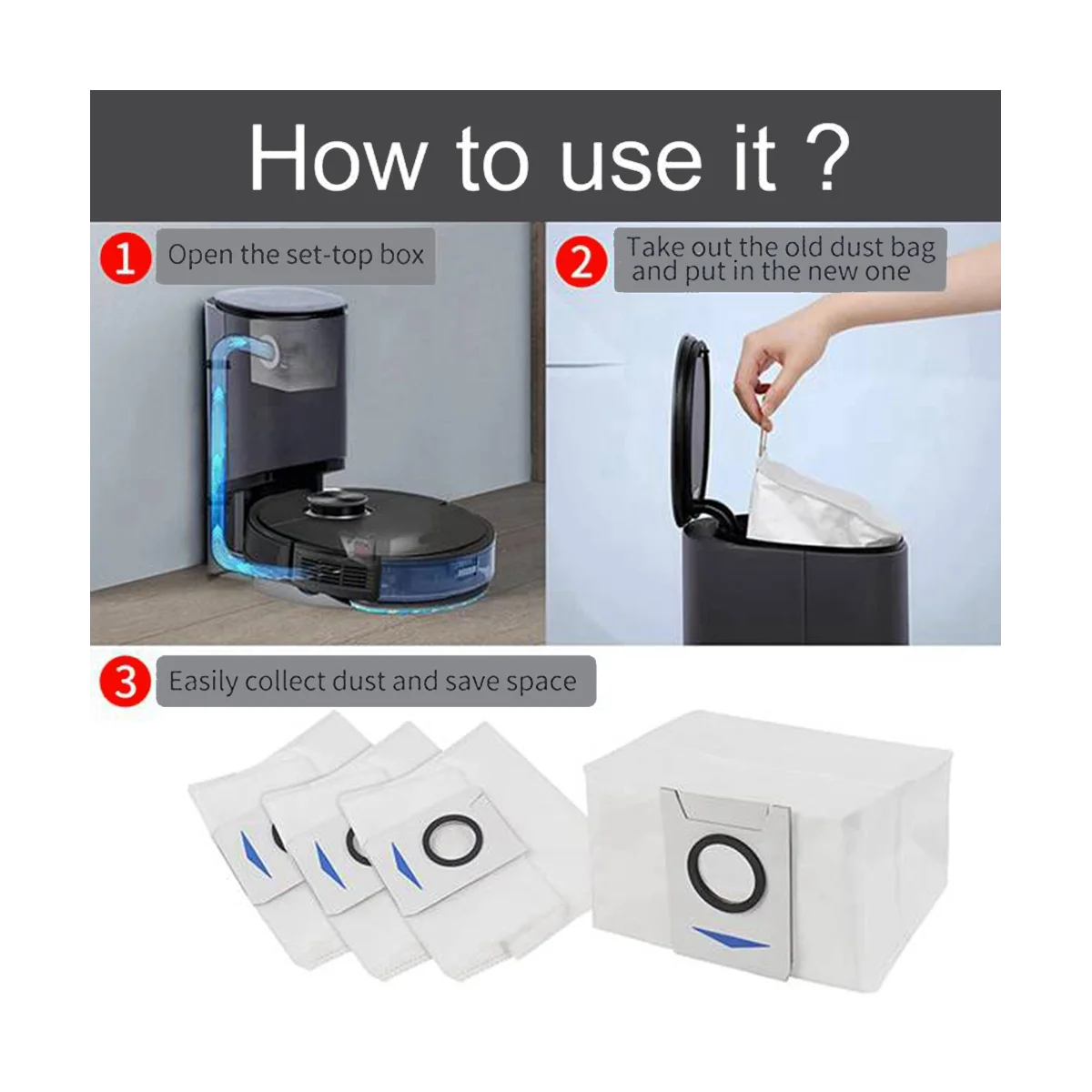 How to use it ?

1 Open the set-top box

2 Take out the old dust bag and put in the new one

3 Easily collect dust and save space