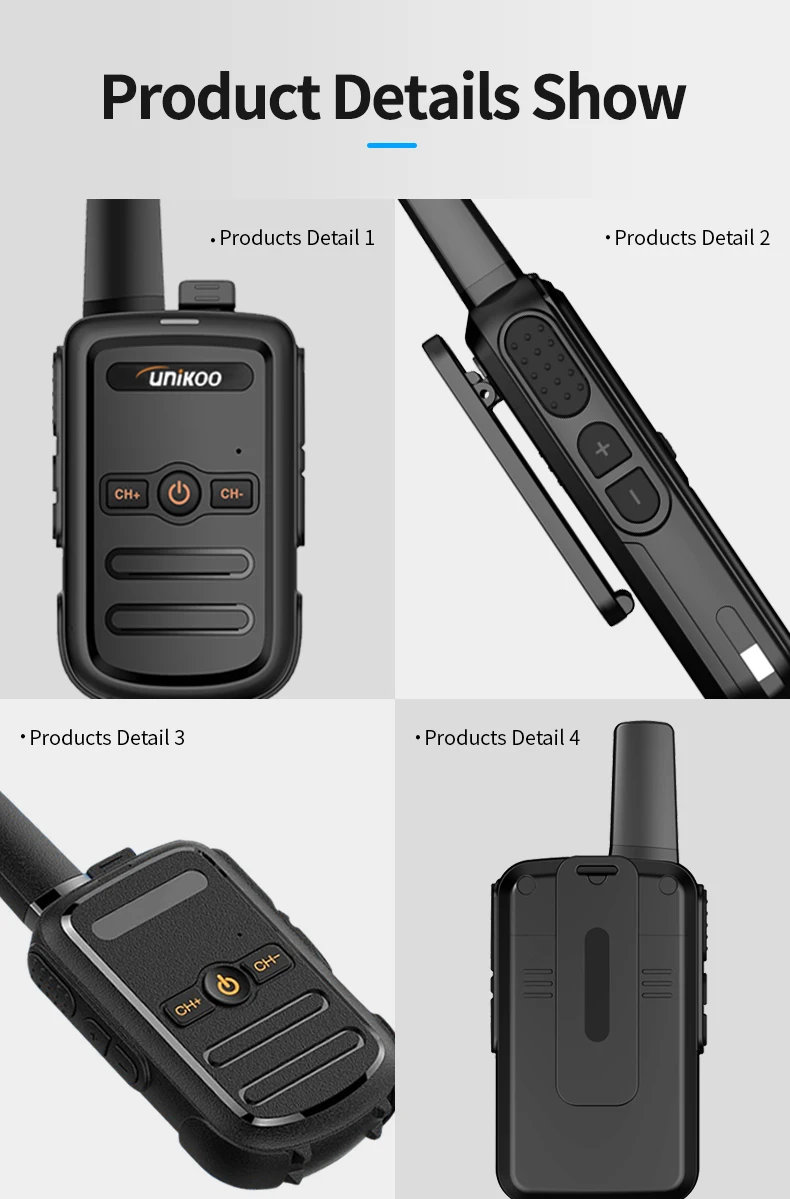 Product Details Show

• Products Detail 1

UNIKOO

CH+

CH-

• Products Detail 2

+

−

• Products Detail 3

CH+

CH-

• Products Detail 4