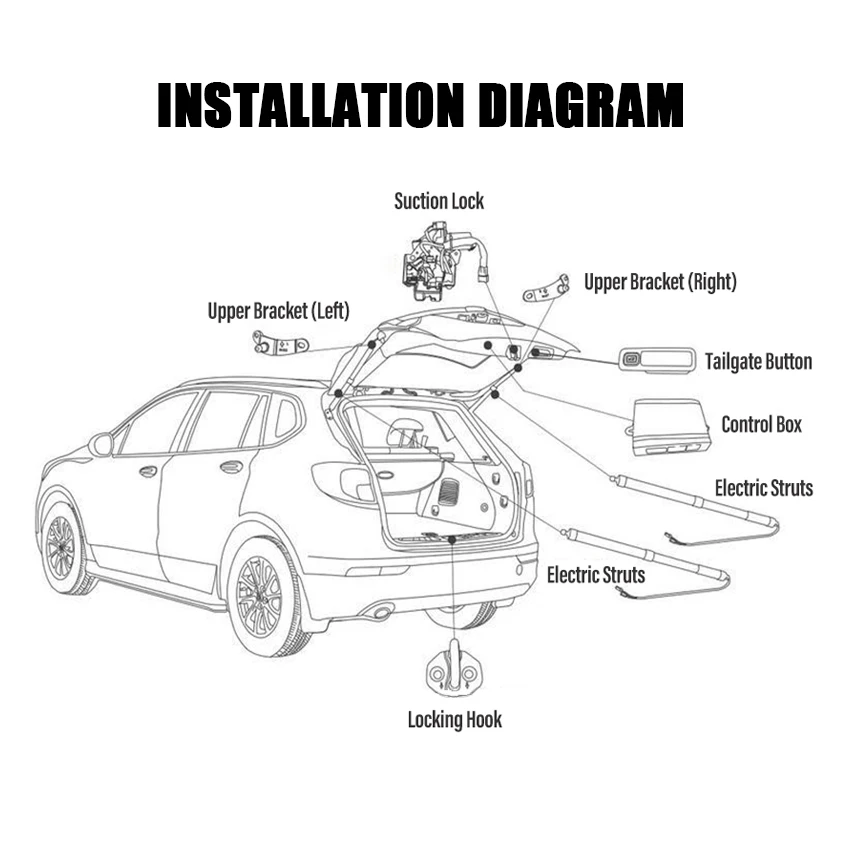 INSTALLATION DIAGRAM

Suction Lock

Upper Bracket (Right)

Upper Bracket (Left)

Tailgate Button

Control Box

Electric Struts

Electric Struts

Locking Hook