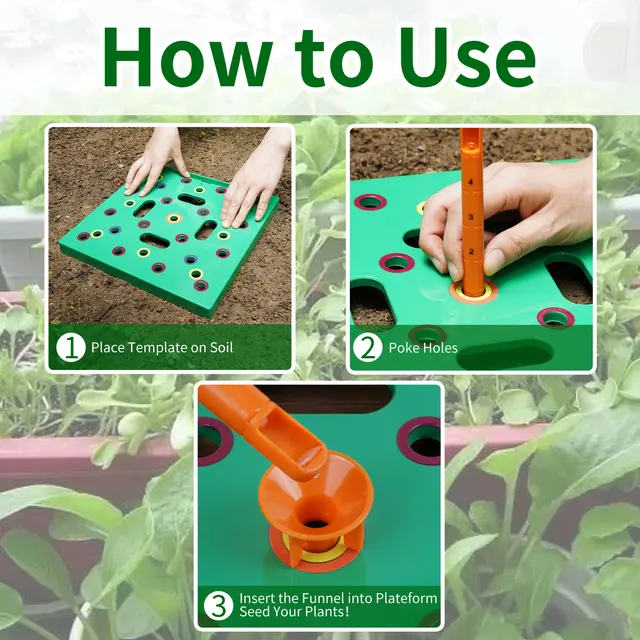 How to Use

1 Place Template on Soil

4
3
2

2 Poke Holes

3 Insert the Funnel into Plateform
Seed Your Plants!