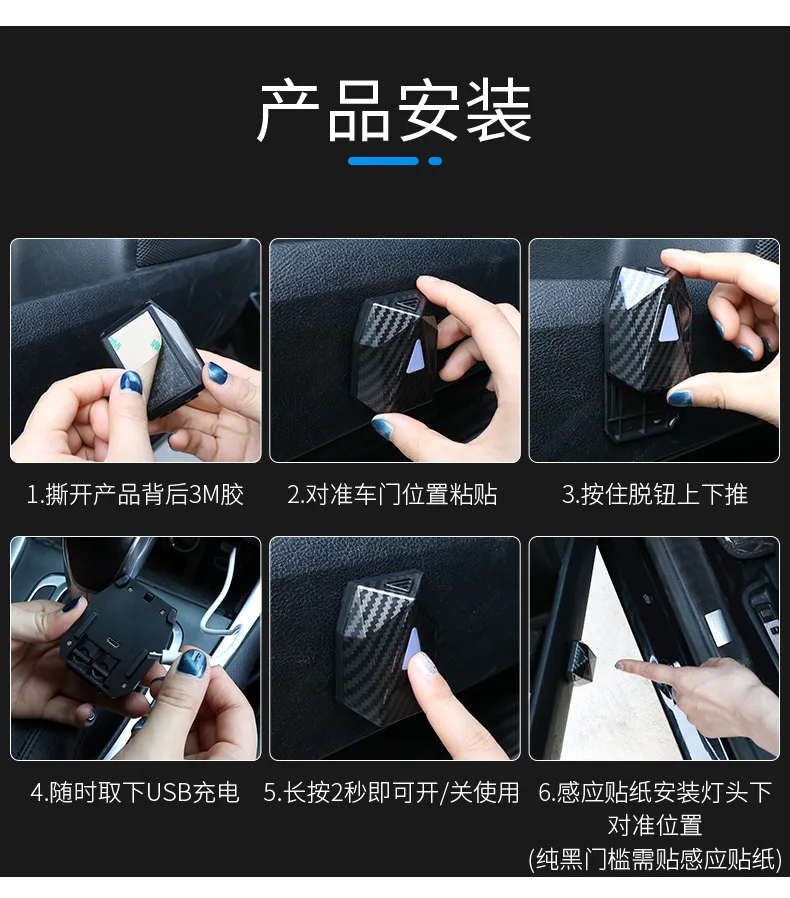 产品安装

1.撕开产品背后3M胶

2.对准车门位置粘贴

3.按住脱钮上下推

4.随时取下USB充电

5.长按2秒即可开/关使用

6.感应贴纸安装灯头下对准位置
(纯黑门槛需贴感应贴纸)