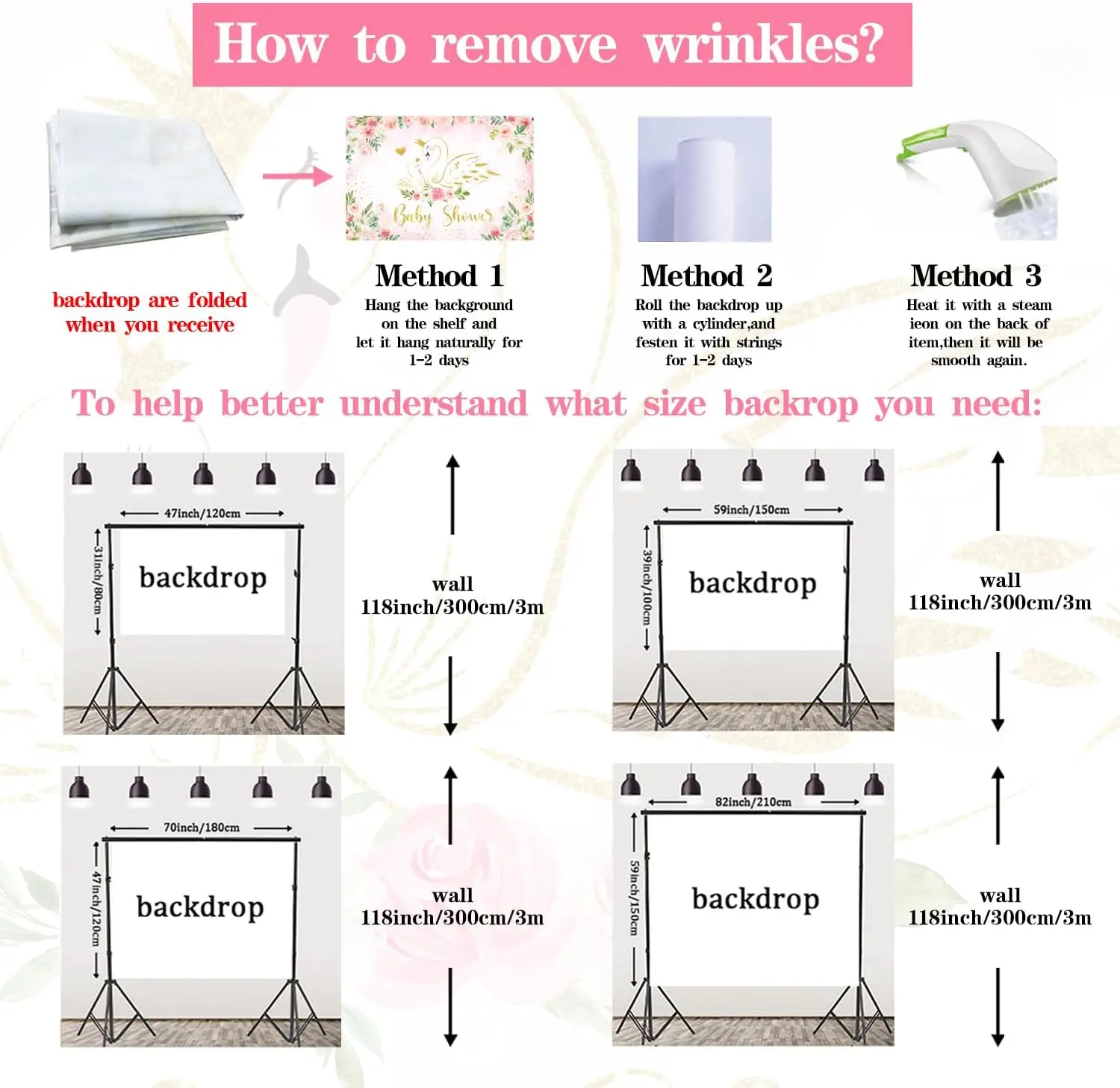 How to remove wrinkles?

backdrop are folded when you receive

Baby Shower

Method 1
Hang the background on the shelf and let it hang naturally for 1-2 days

Method 2
Roll the backdrop up with a cylinder,and festen it with strings for 1-2 days

Method 3
Heat it with a steam ieon on the back of item,then it will be smooth again.

To help better understand what size backrop you need:

47inch/120cm
31inch/80cm
backdrop

wall
118inch/300cm/3m

59inch/150cm
39inch/100cm
backdrop

wall
118inch/300cm/3m

70inch/180cm
47inch/120cm
backdrop

wall
118inch/300cm/3m

82inch/210cm
59inch/150cm
backdrop

wall
118inch/300cm/3m